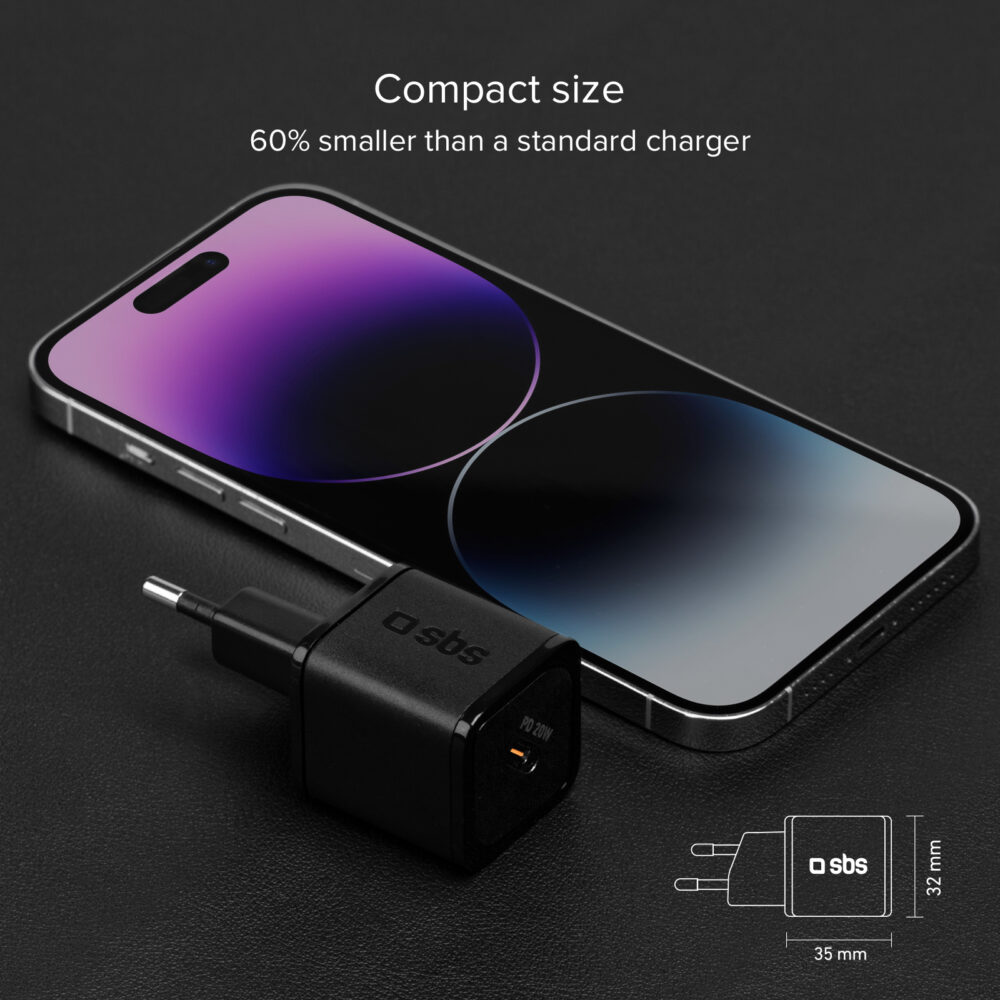 Compact size
60% smaller than a standard charger

sbs

PD 20W

sbs

32 mm

35 mm