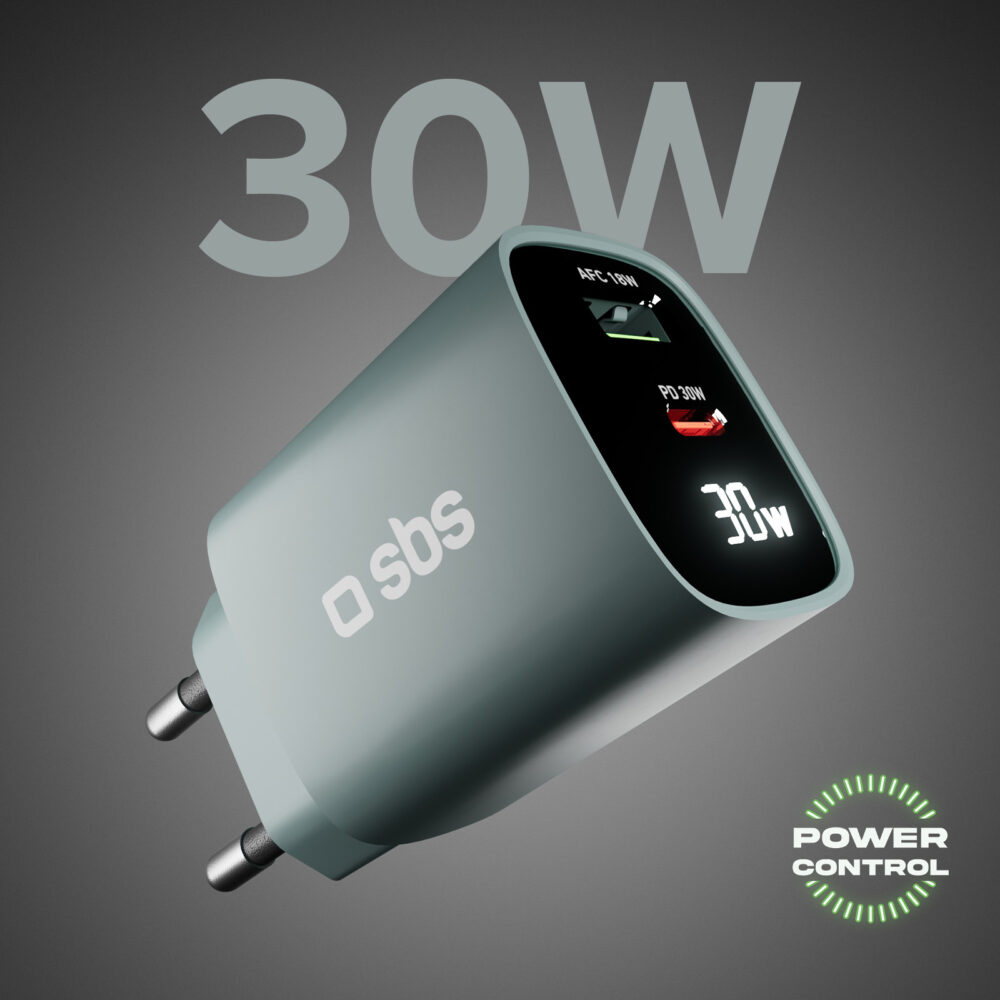 30W

AFC 18W

PD 30W

30W

sbs

POWER
CONTROL