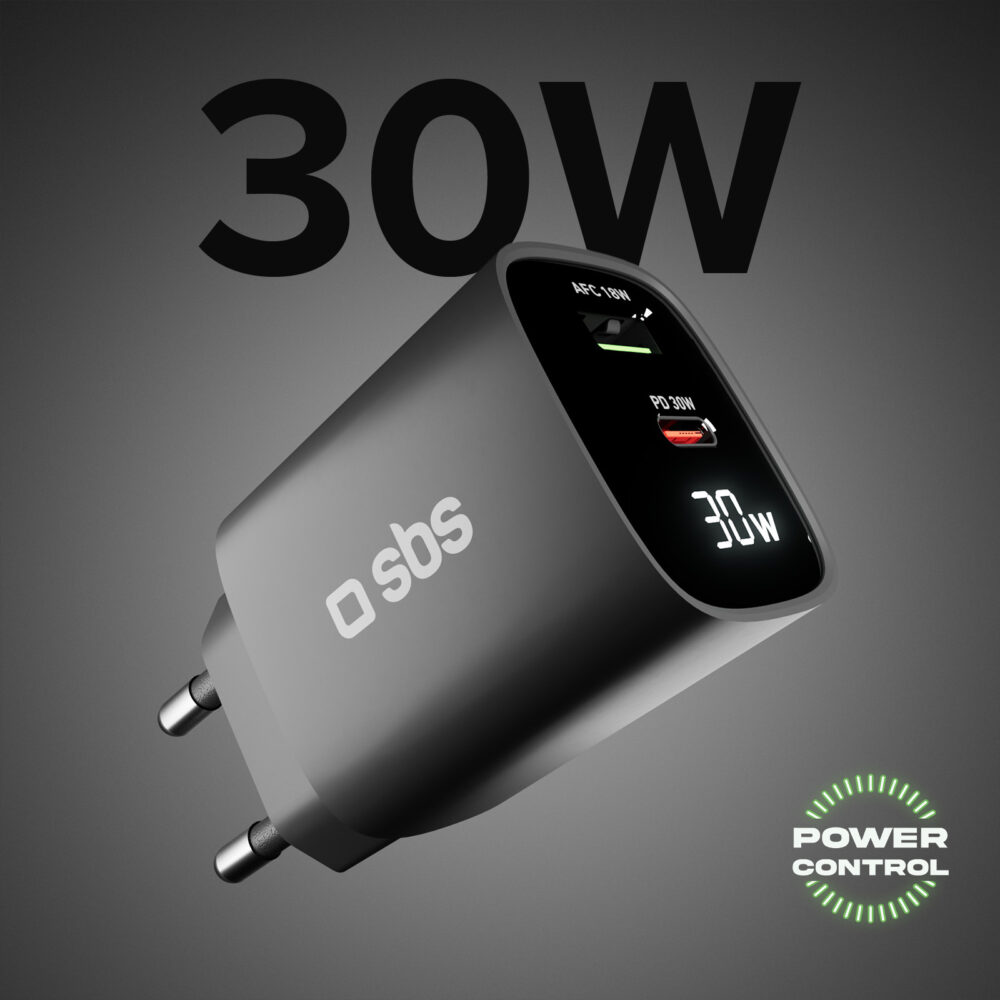 30W

AFC 18W

PD 30W

30W

sbs

POWER
CONTROL