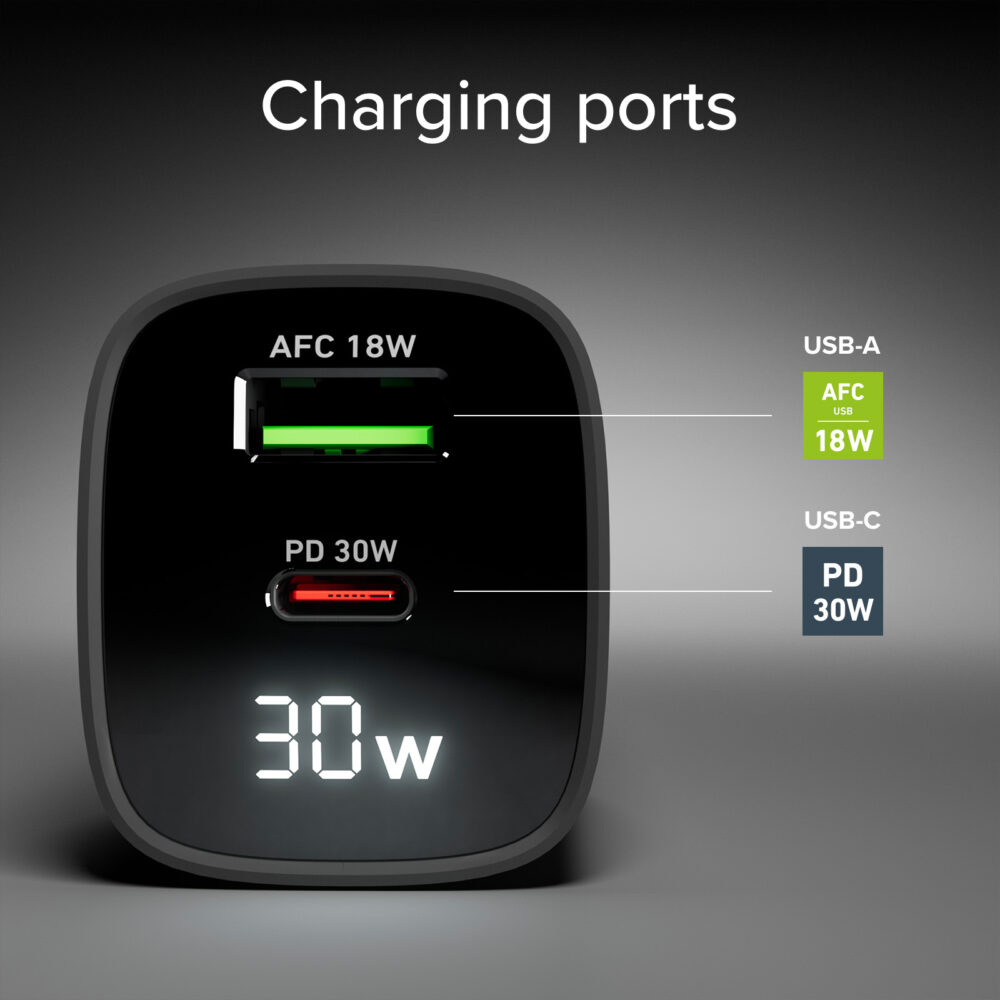 Charging ports

AFC 18W

PD 30W

30w

USB-A

AFC
USB
18W

USB-C

PD
30W