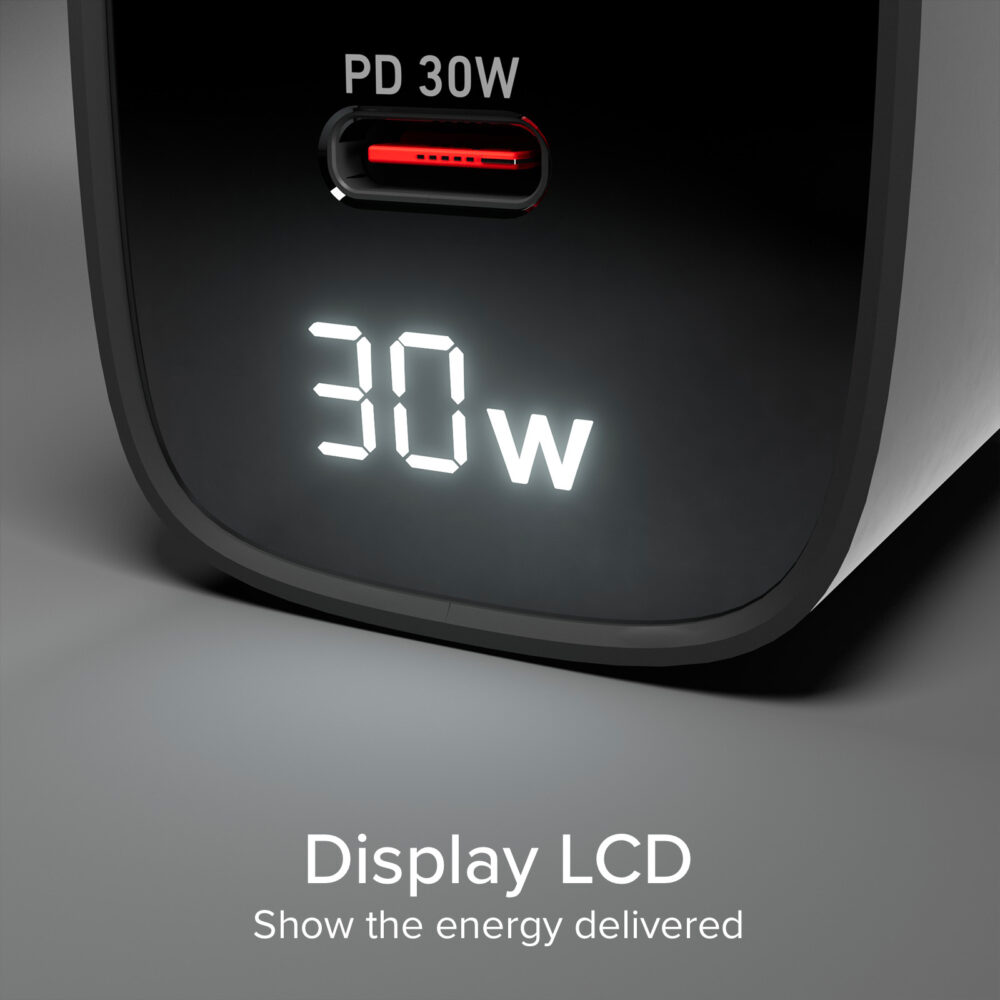 PD 30W

30w

Display LCD
Show the energy delivered