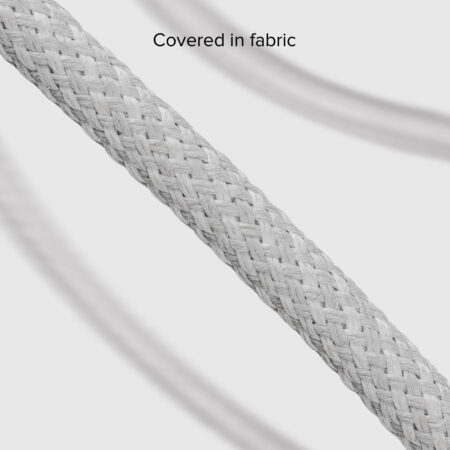 Covered in fabric