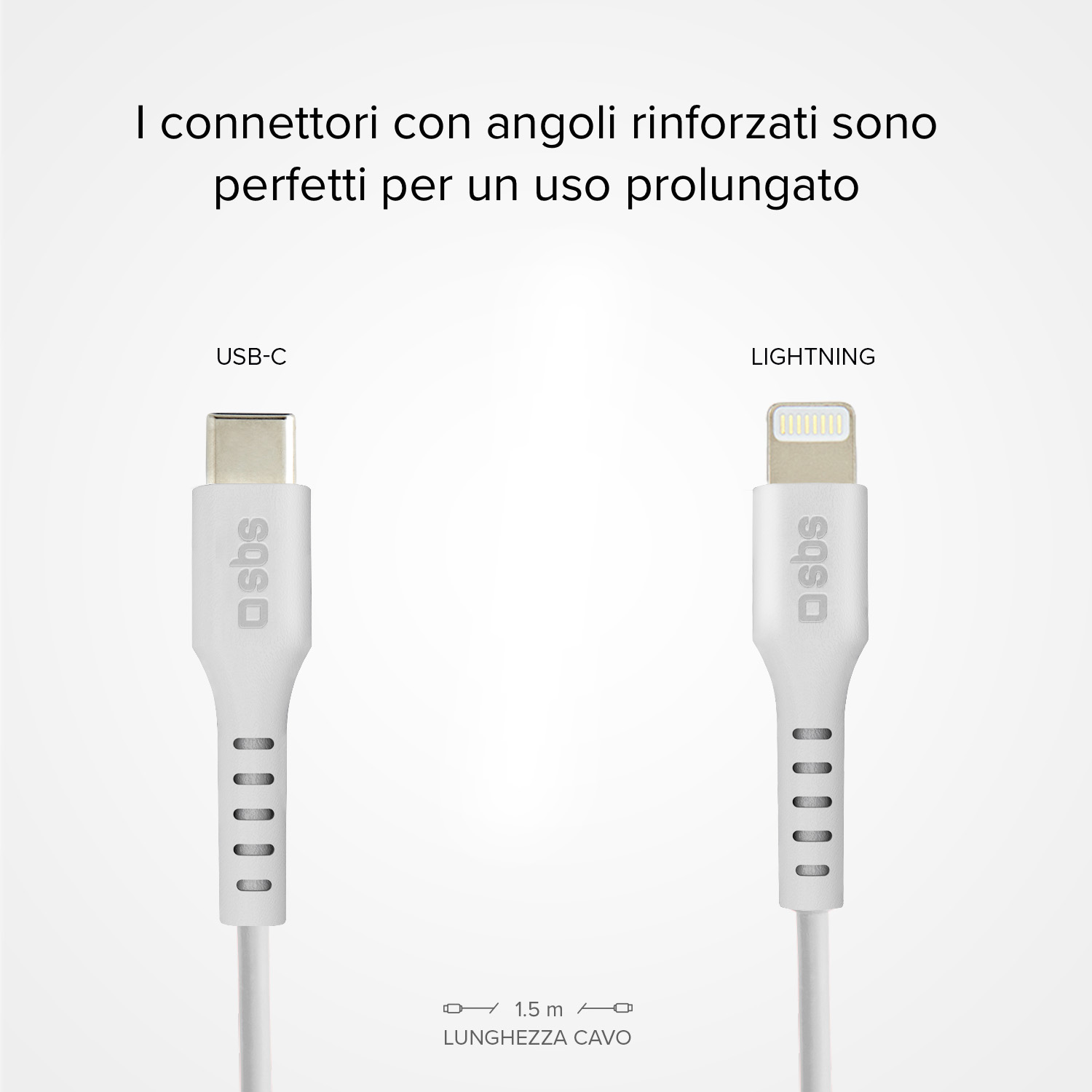 I connettori con angoli rinforzati sono perfetti per un uso prolungato

USB-C

LIGHTNING

sbs

sbs

1.5 m
LUNGHEZZA CAVO