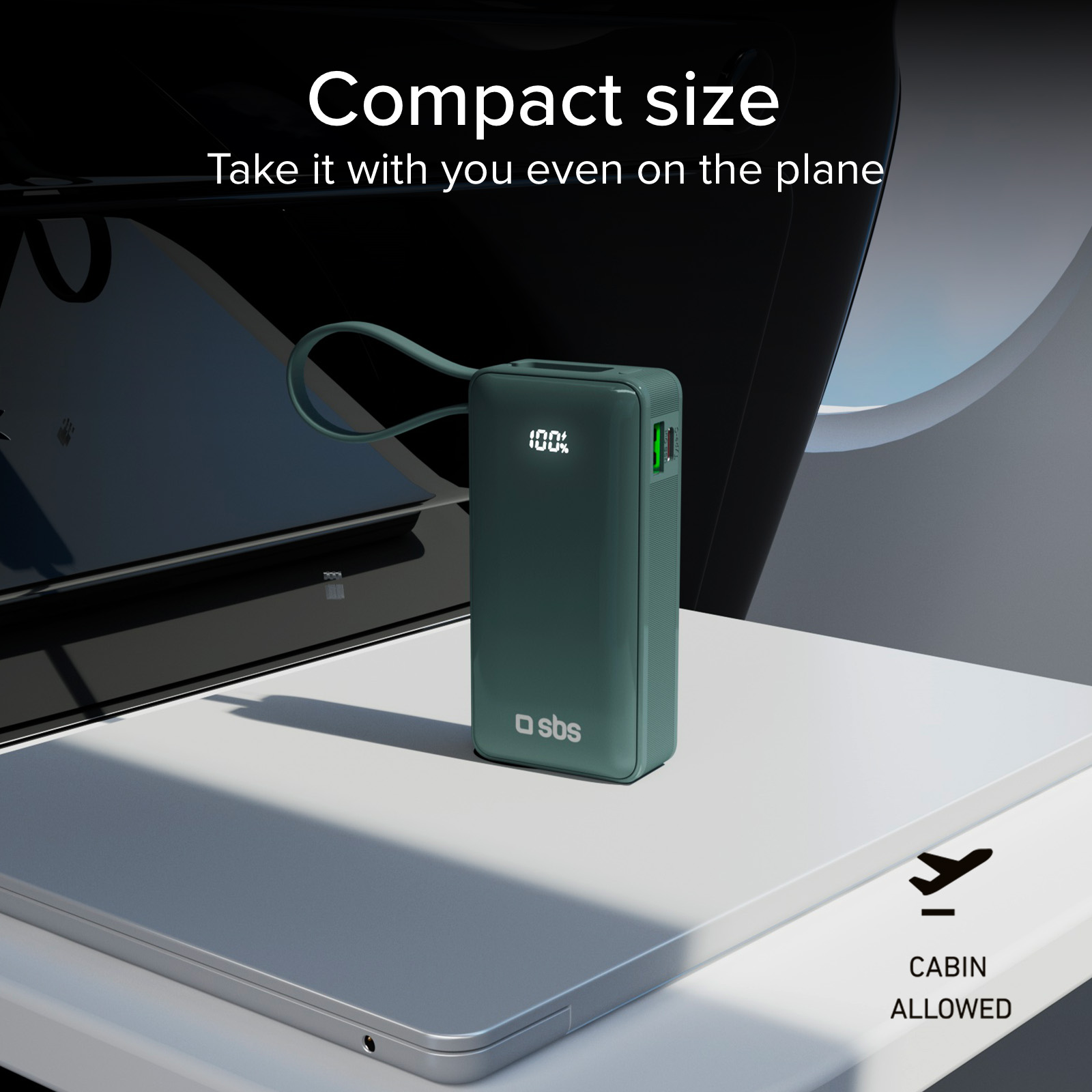 Compact size
Take it with you even on the plane

100%

sbs

CABIN
ALLOWED