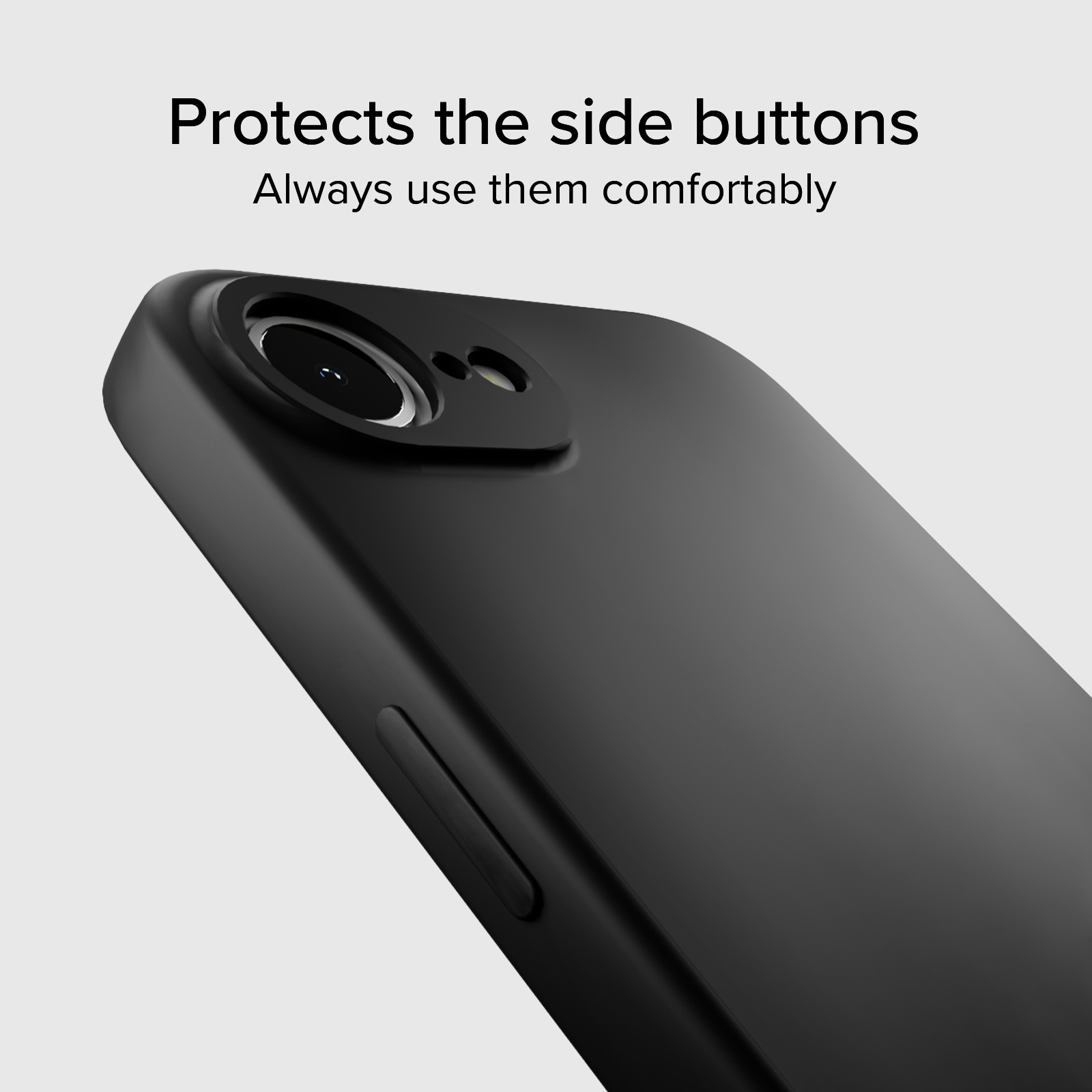 Protects the side buttons
Always use them comfortably