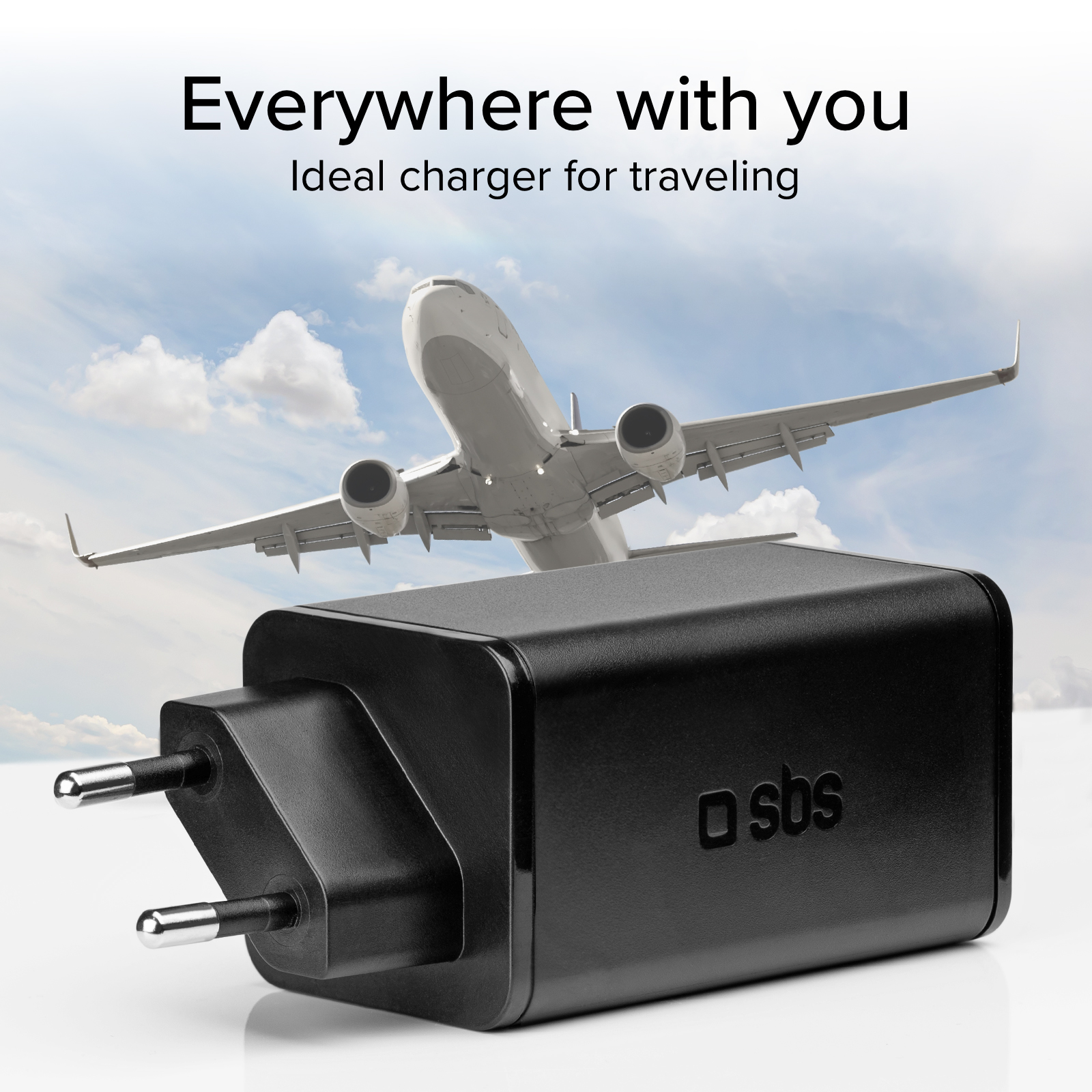 Everywhere with you
Ideal charger for traveling

sbs