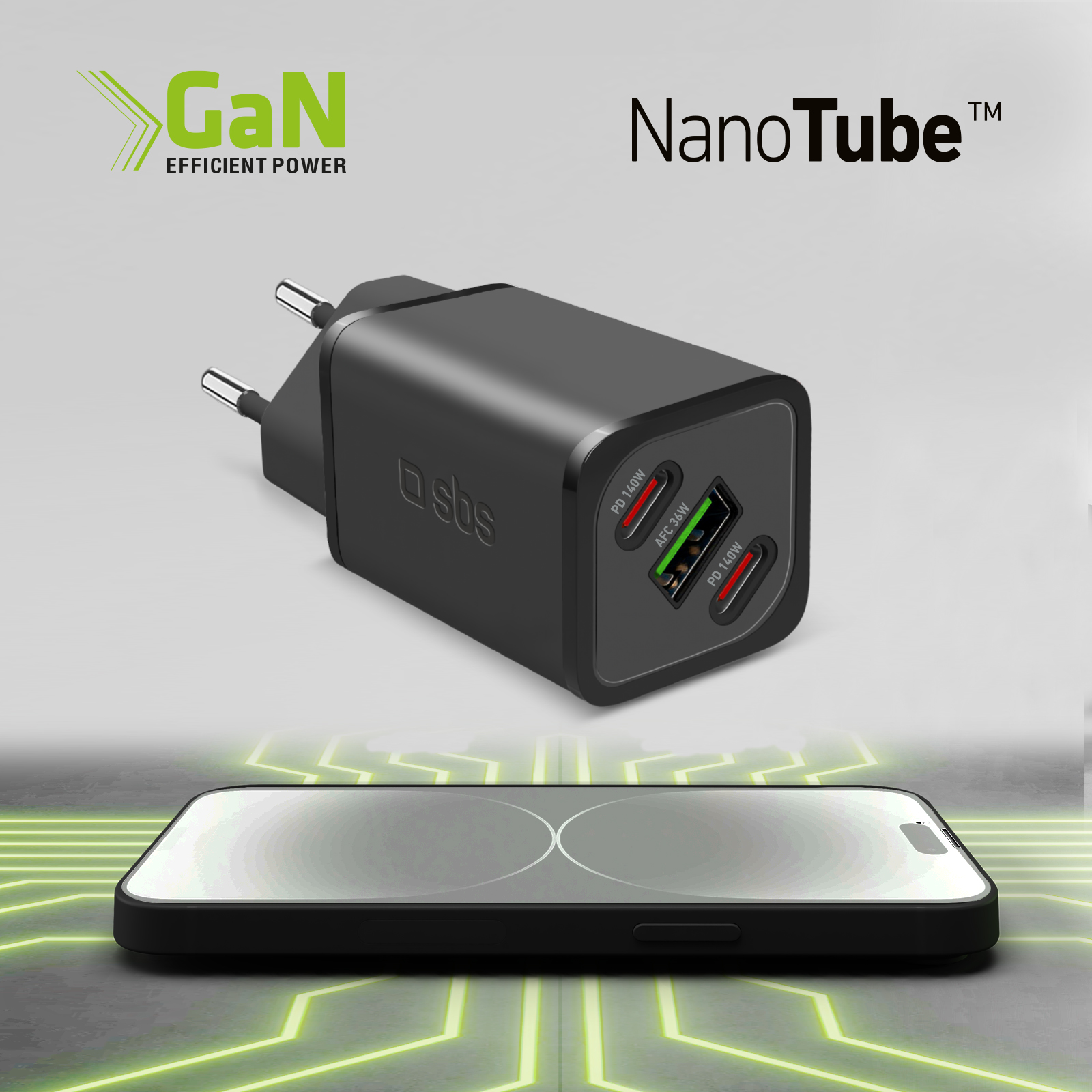 GaN
EFFICIENT POWER

NanoTube™

sbs

PD 140W

AFC 36W

PD 140W