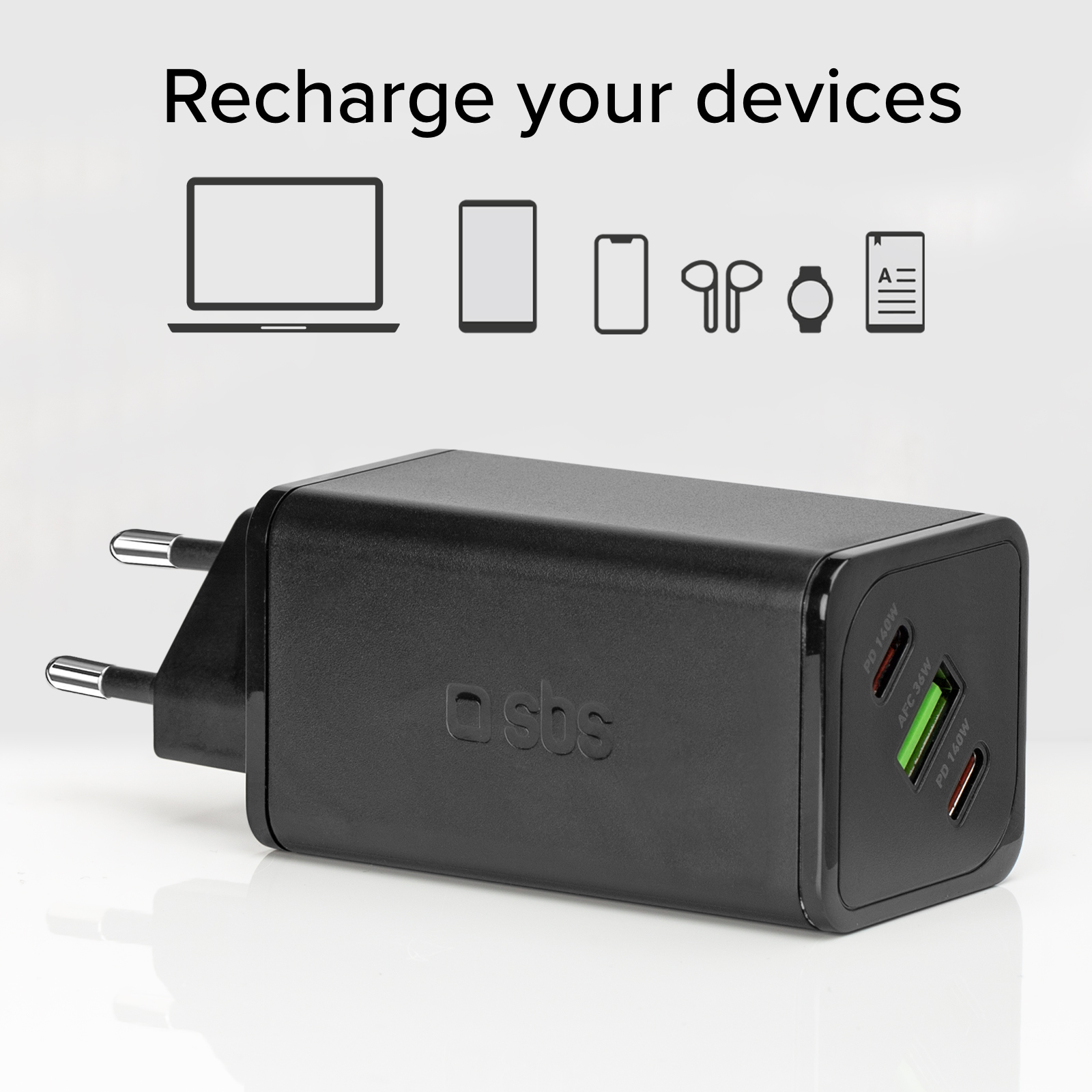 Recharge your devices

A

sbs

PD 140W
AFC 36W
PD 140W