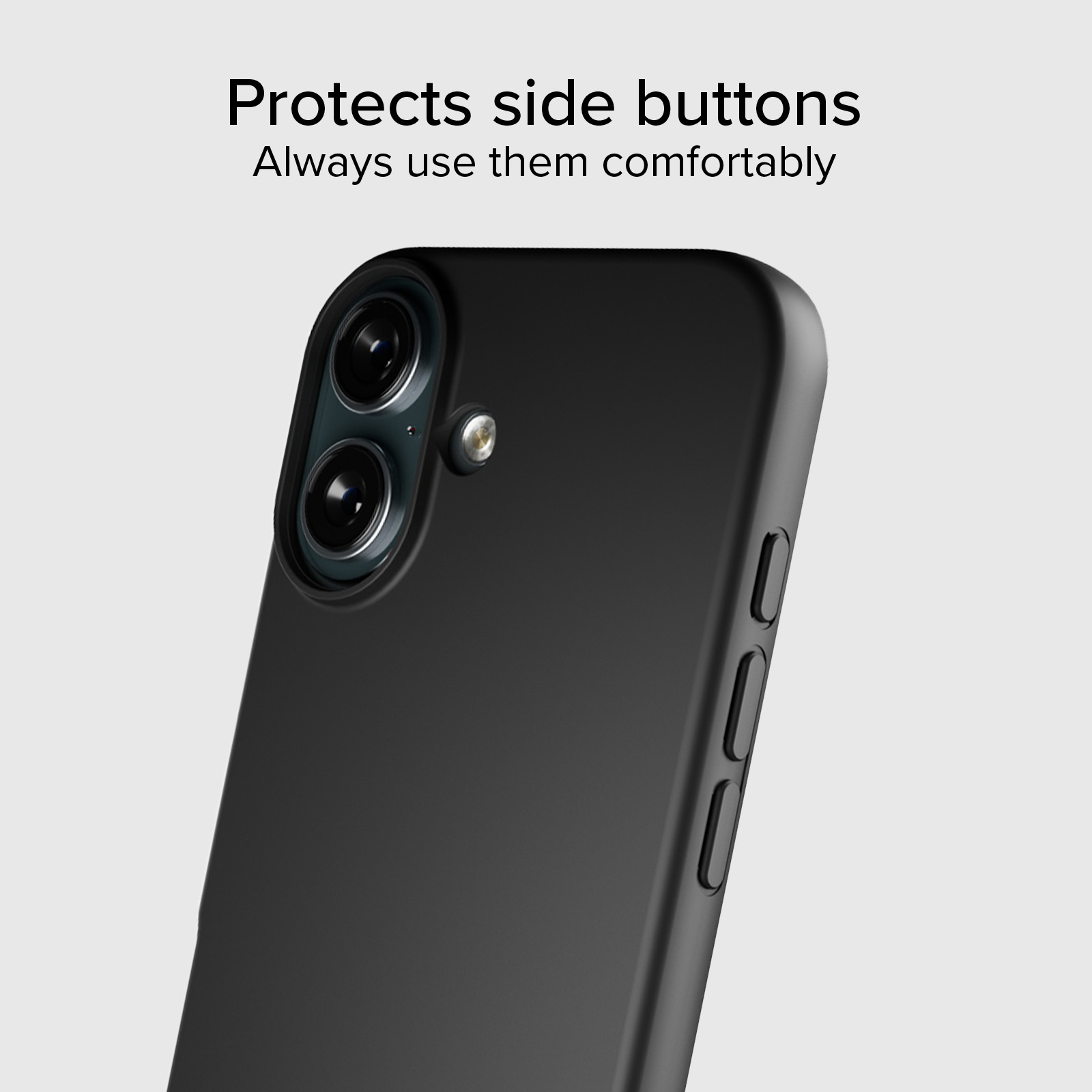 Protects side buttons
Always use them comfortably