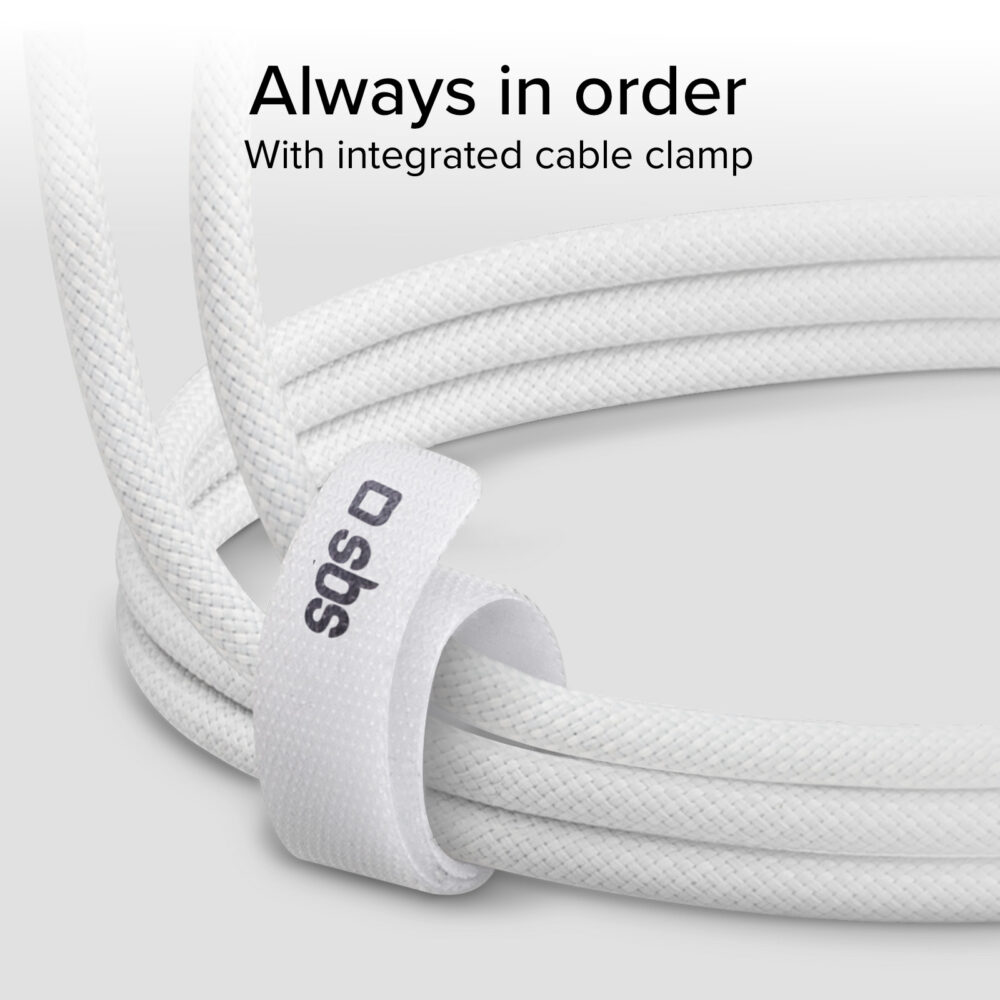 Always in order
With integrated cable clamp

sbs