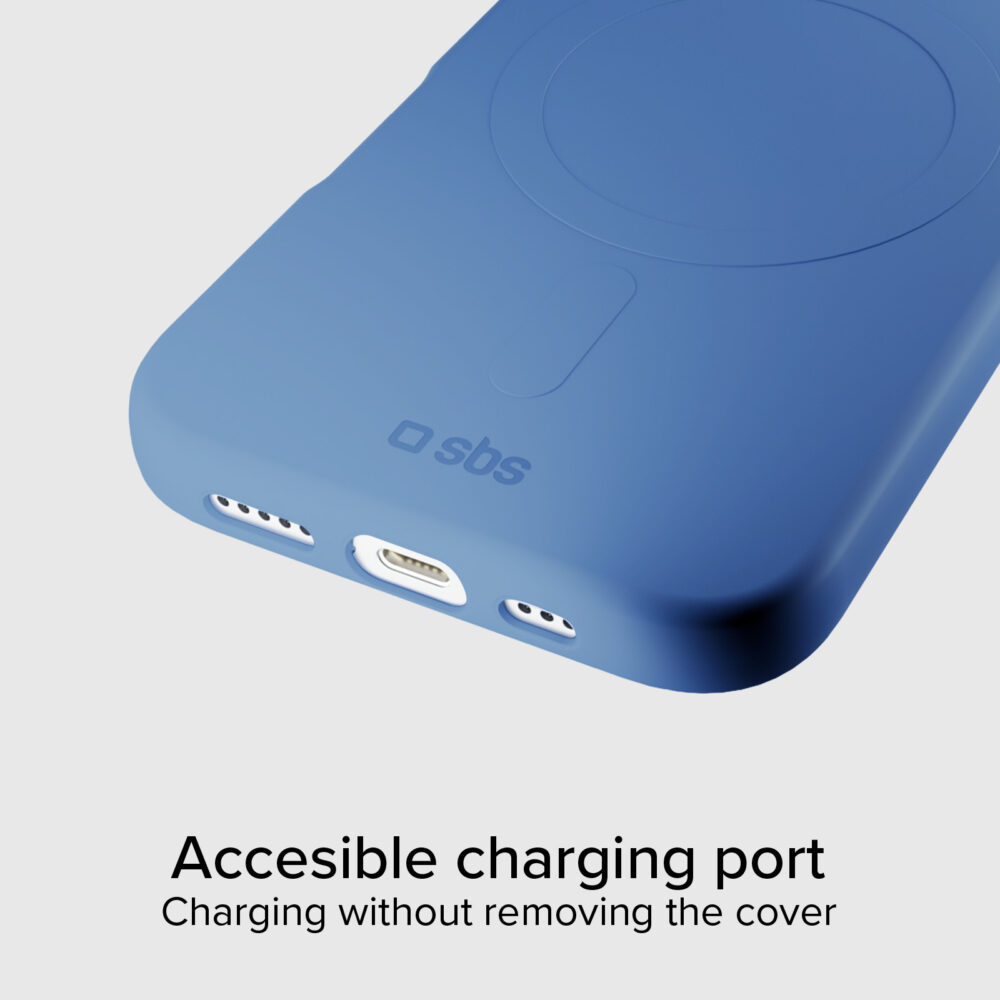 sbs

Accesible charging port
Charging without removing the cover