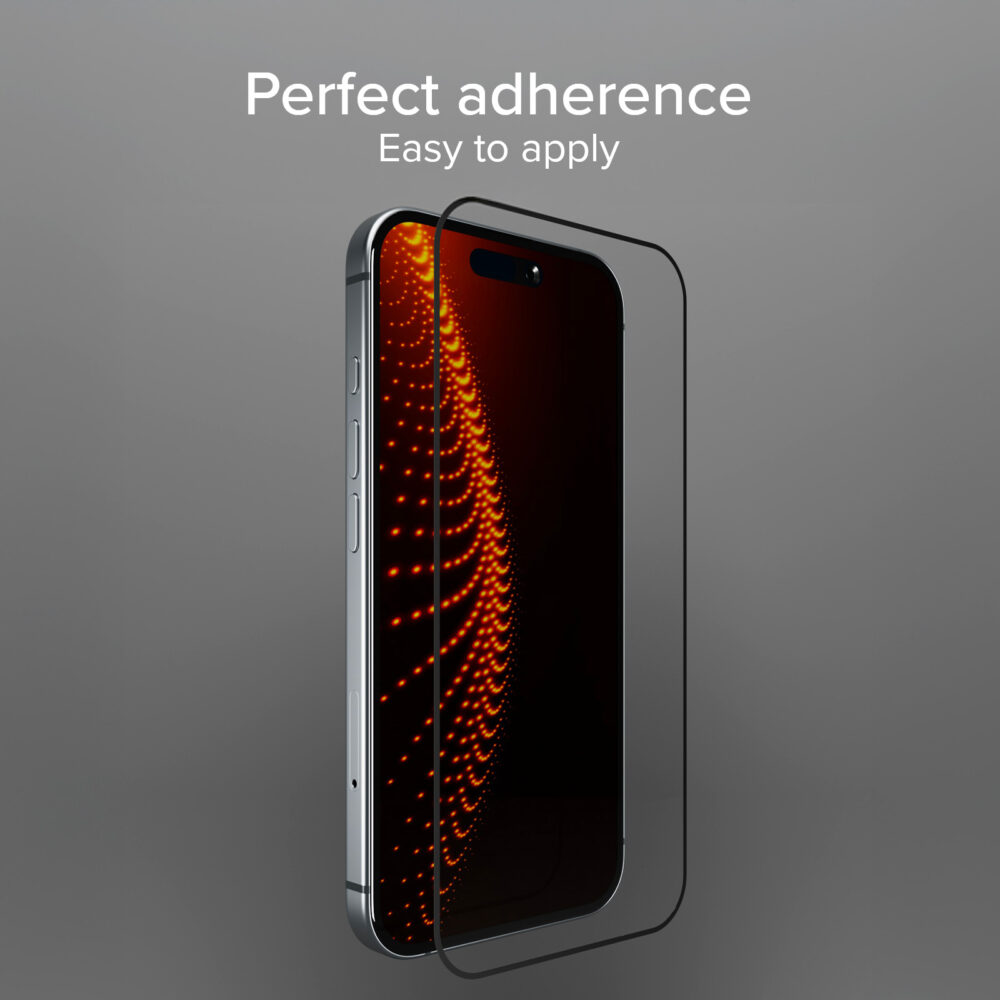 Perfect adherence
Easy to apply