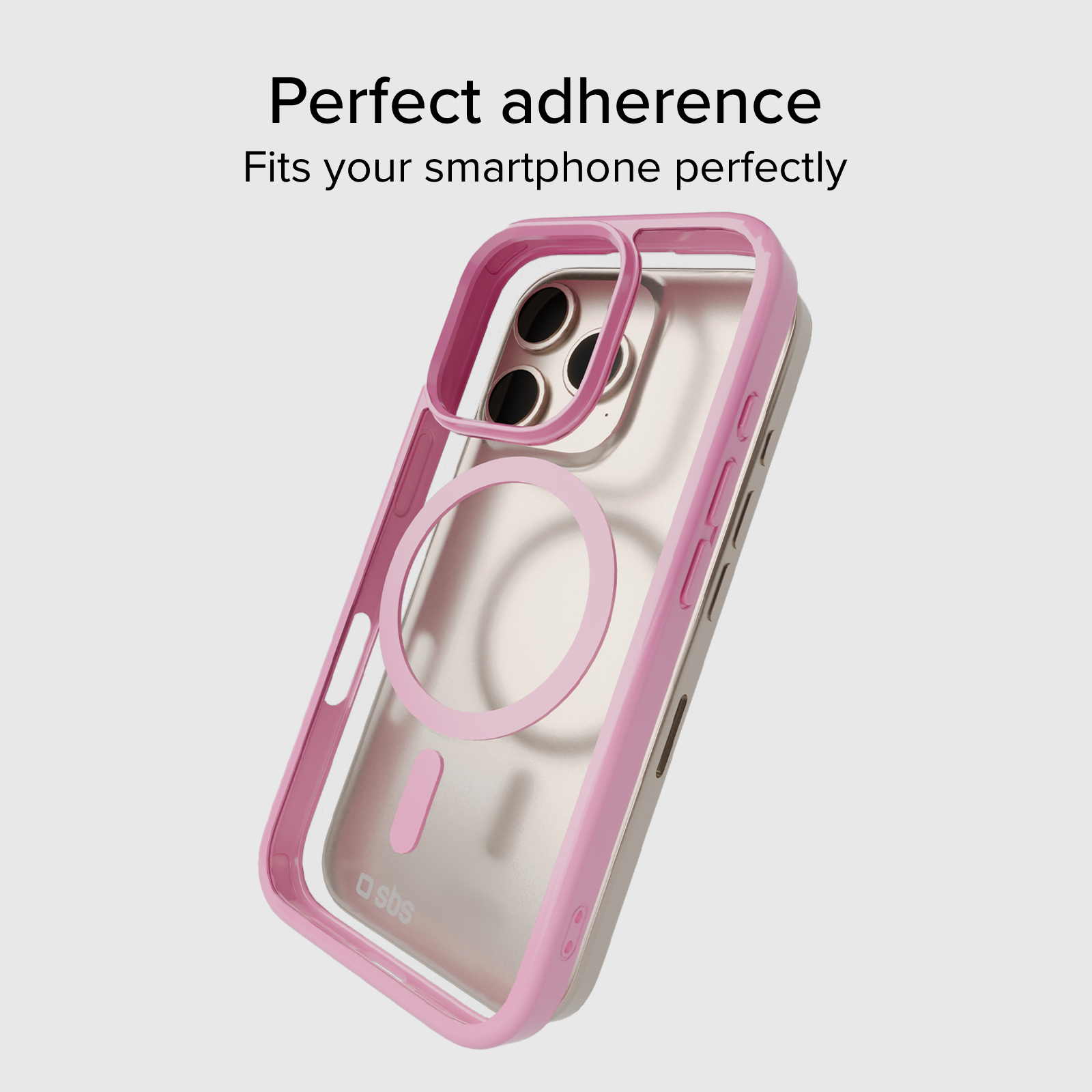 Perfect adherence
Fits your smartphone perfectly

sbs