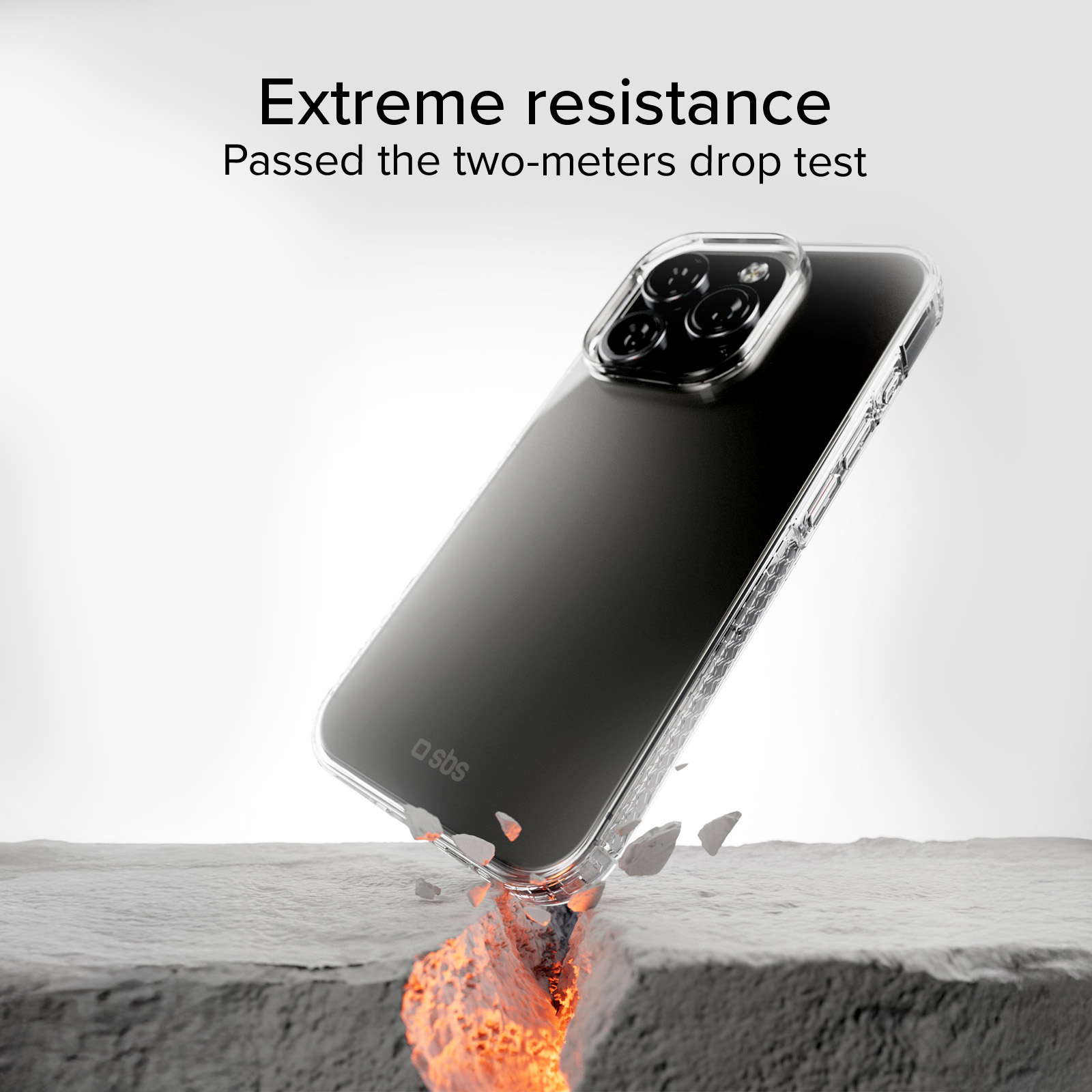 Extreme resistance
Passed the two-meters drop test

sbs