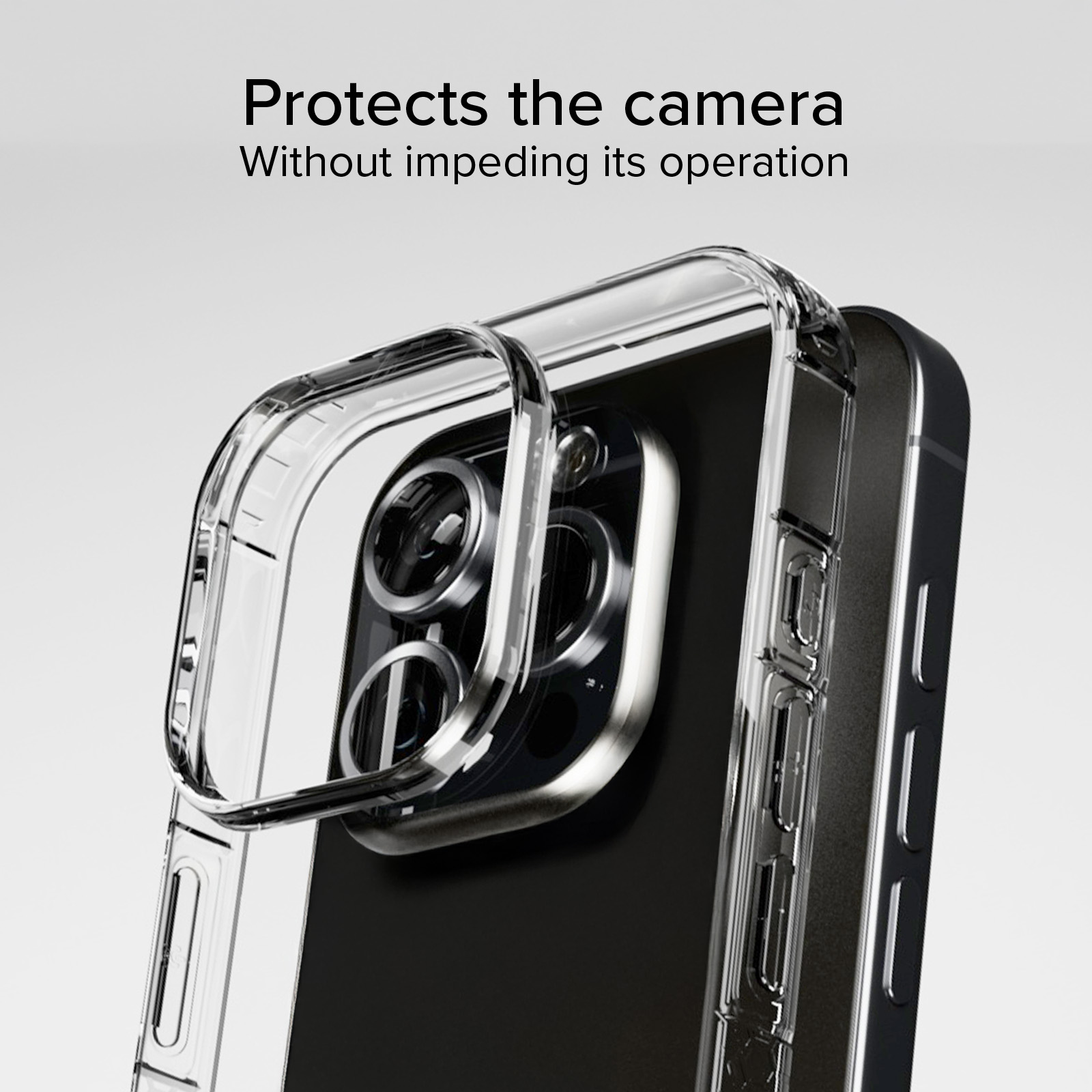 Protects the camera
Without impeding its operation