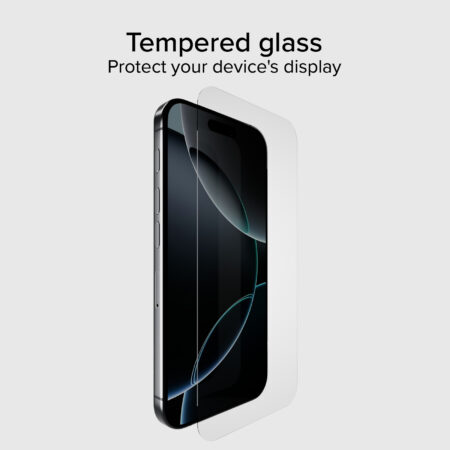 Tempered glass
Protect your device's display