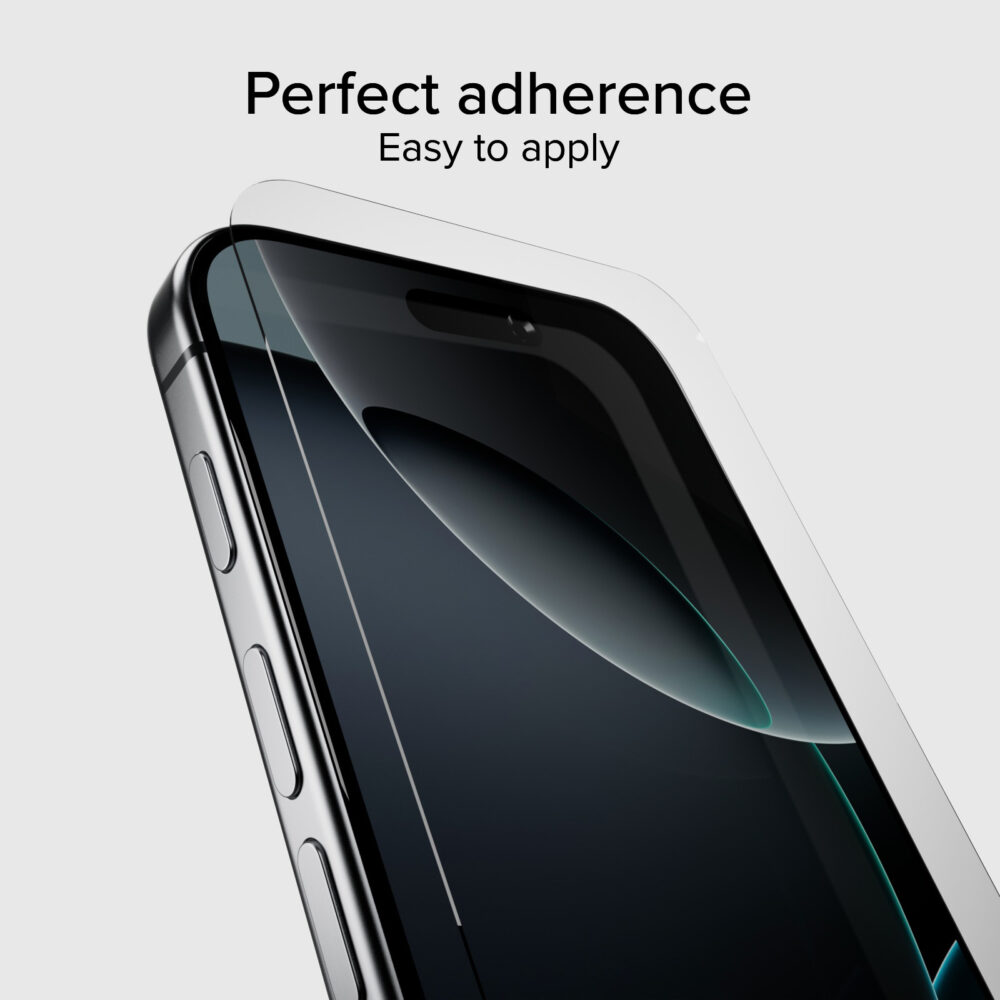 Perfect adherence
Easy to apply