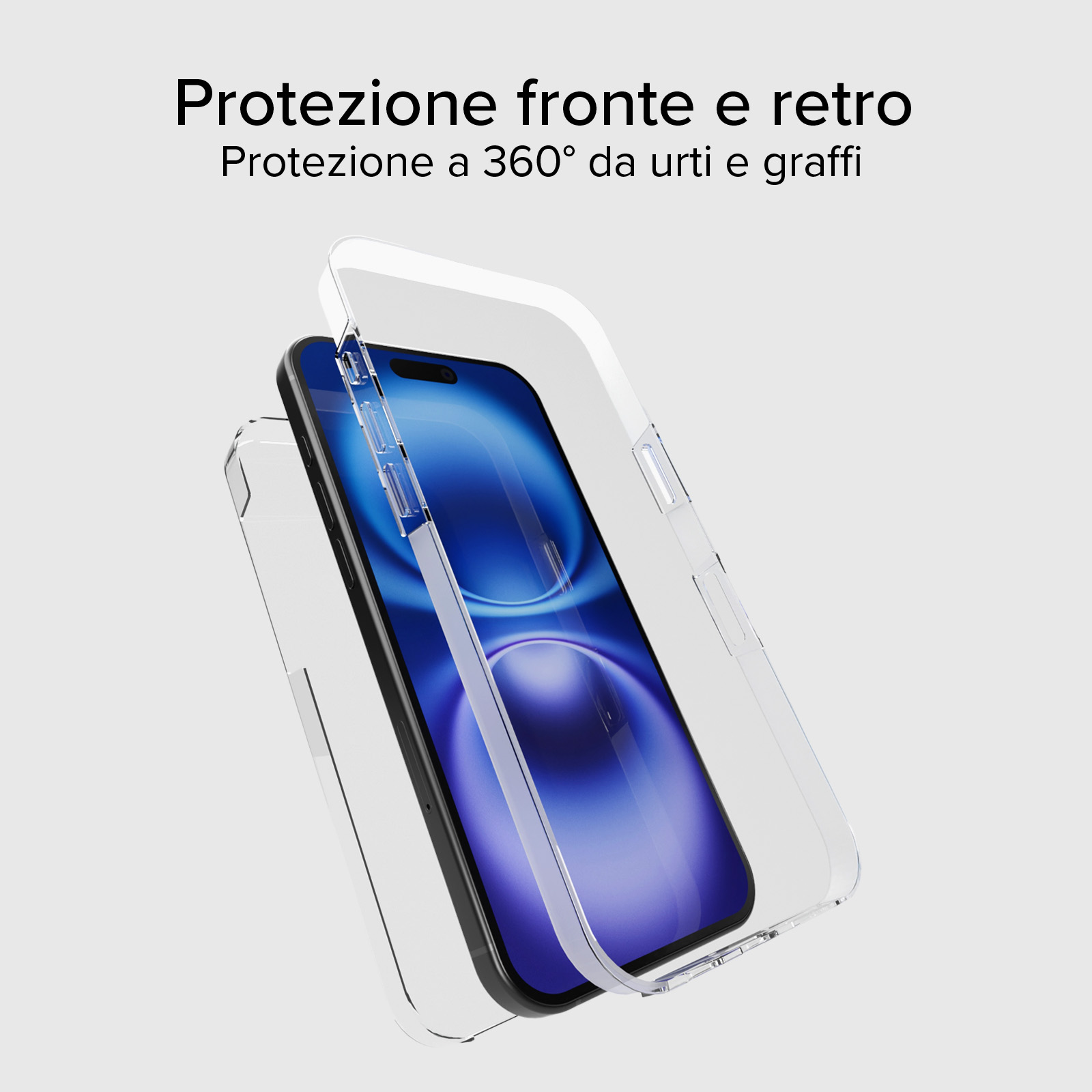 Protezione fronte e retro
Protezione a 360° da urti e graffi