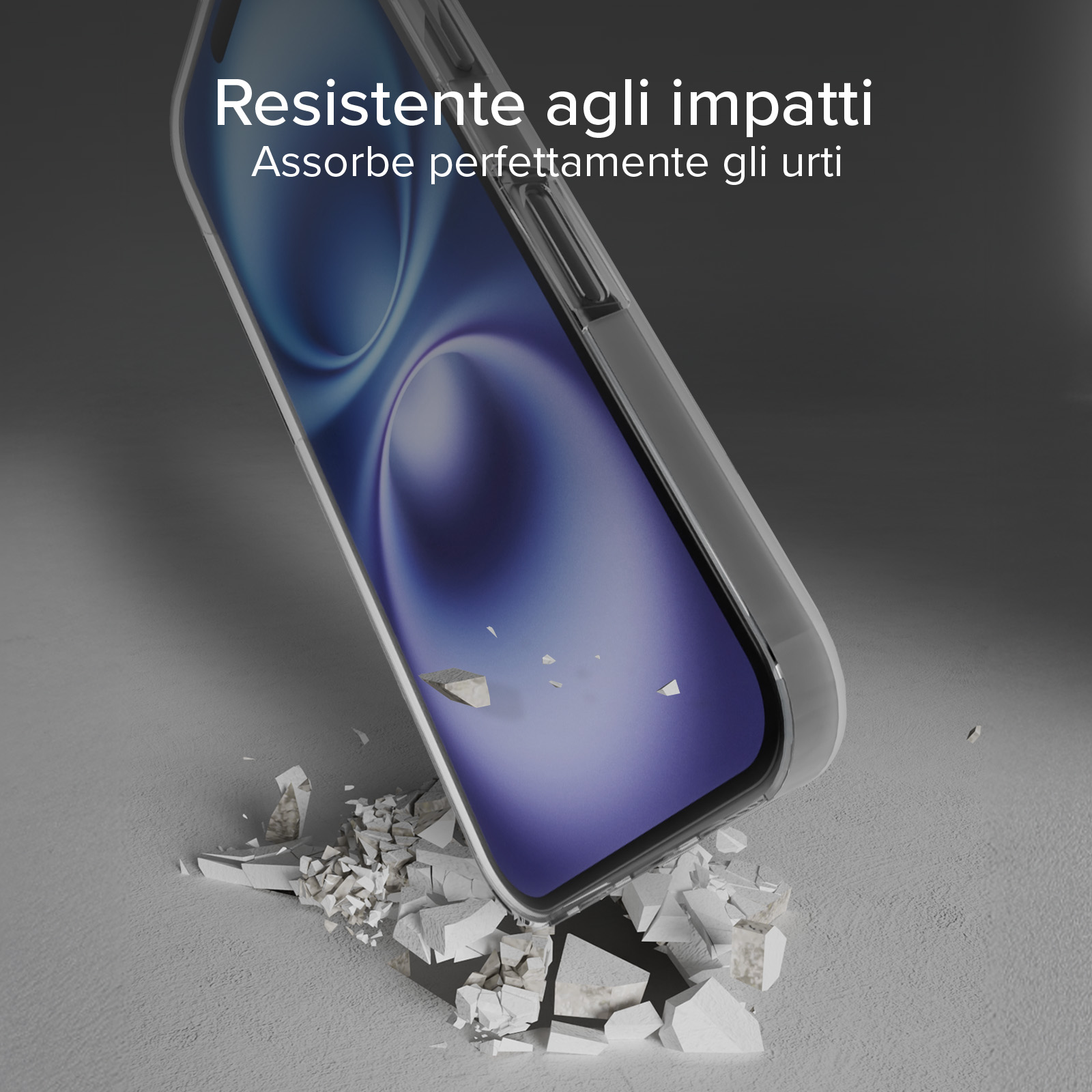 Resistente agli impatti
Assorbe perfettamente gli urti