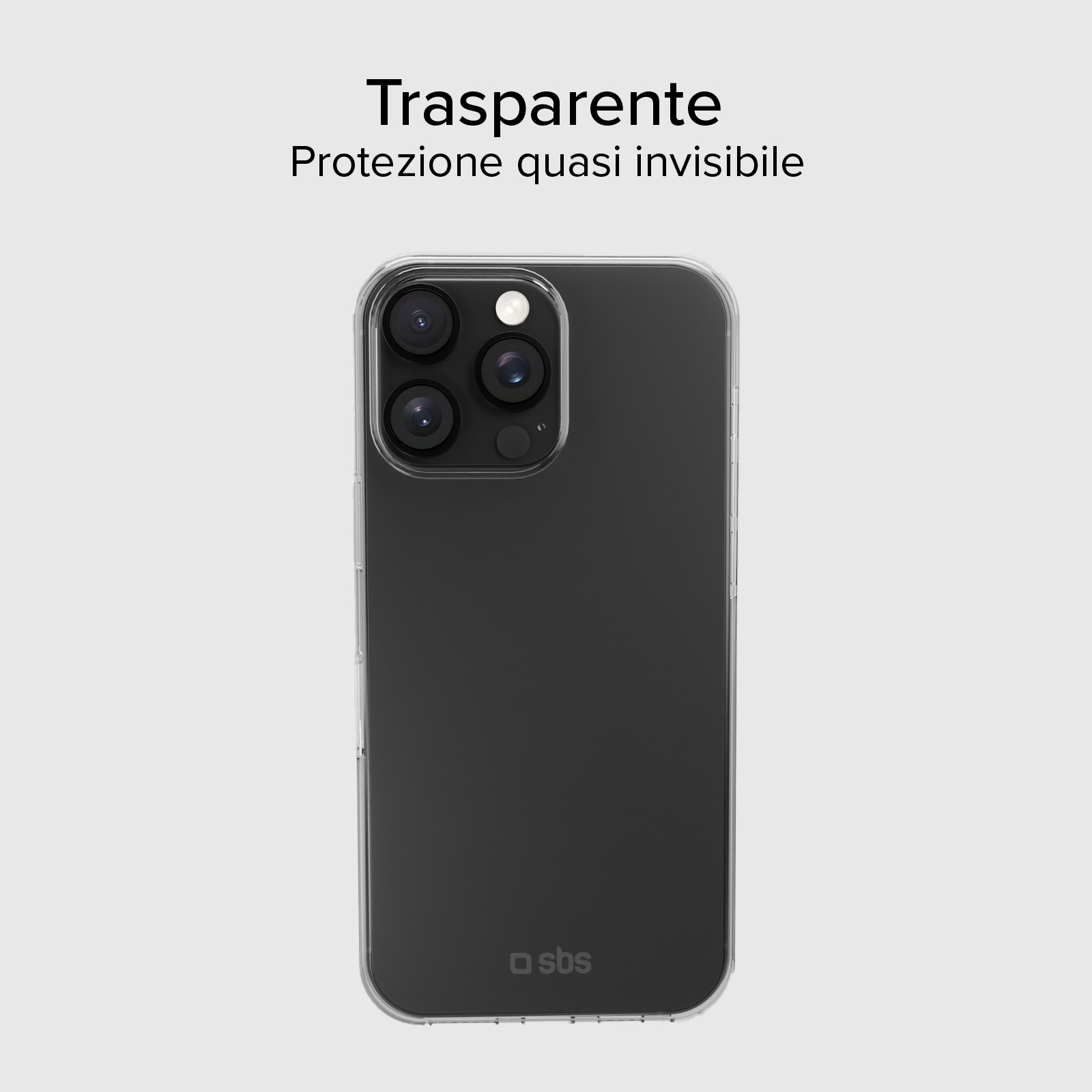 Trasparente
Protezione quasi invisibile

sbs