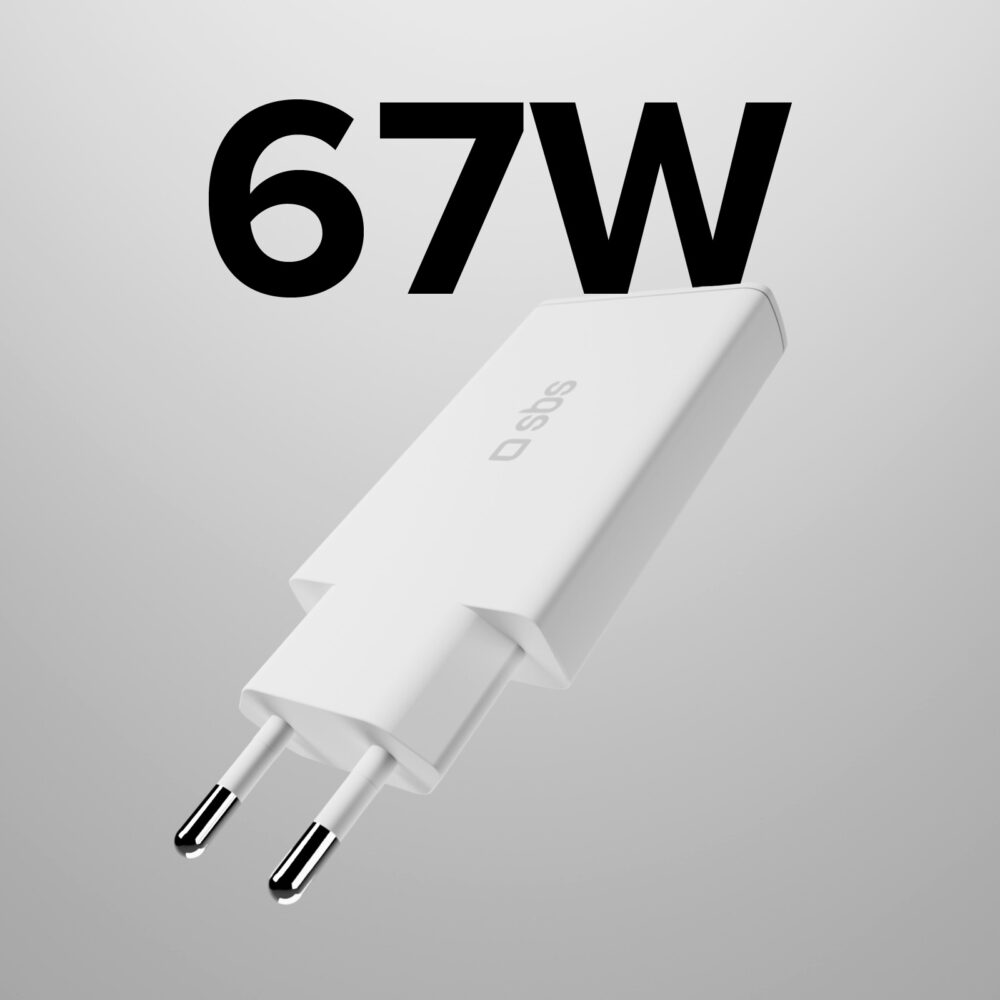 67W

sbs