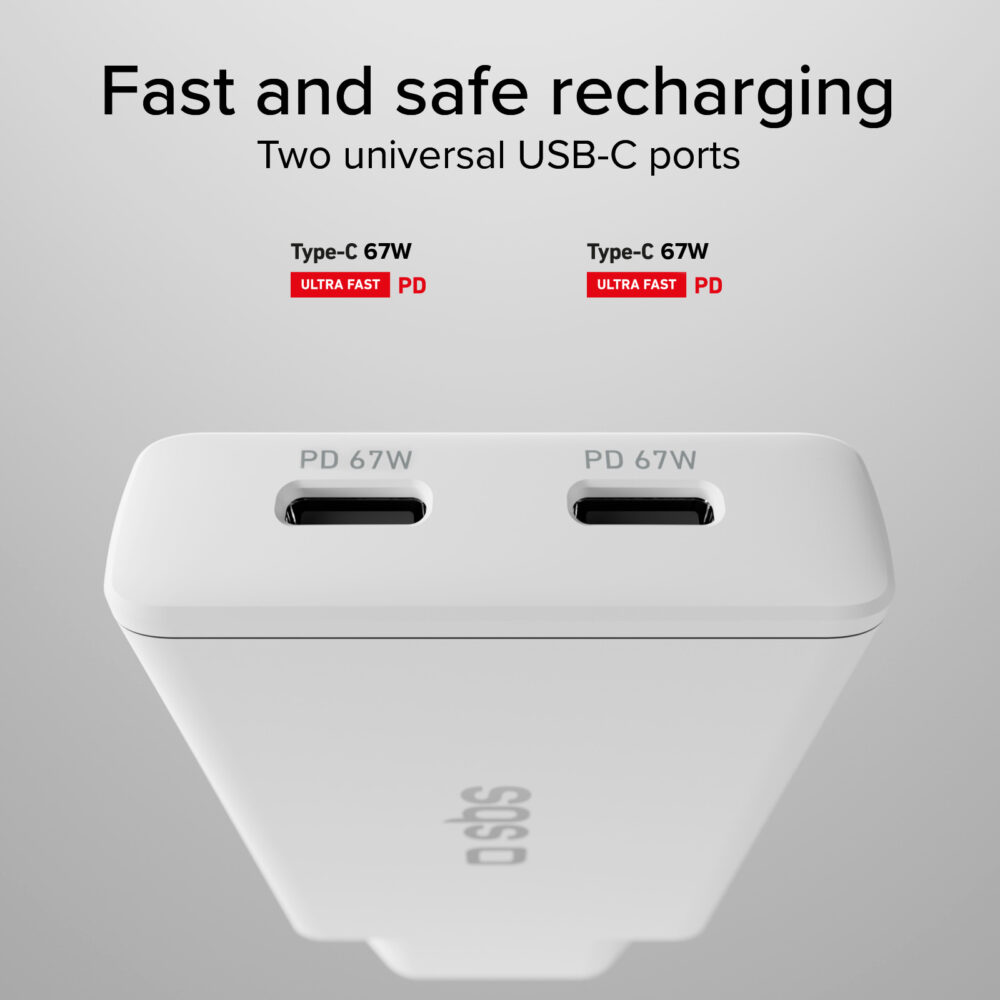 Fast and safe recharging
Two universal USB-C ports

Type-C 67W
ULTRA FAST PD

Type-C 67W
ULTRA FAST PD

PD 67W

PD 67W

sbs