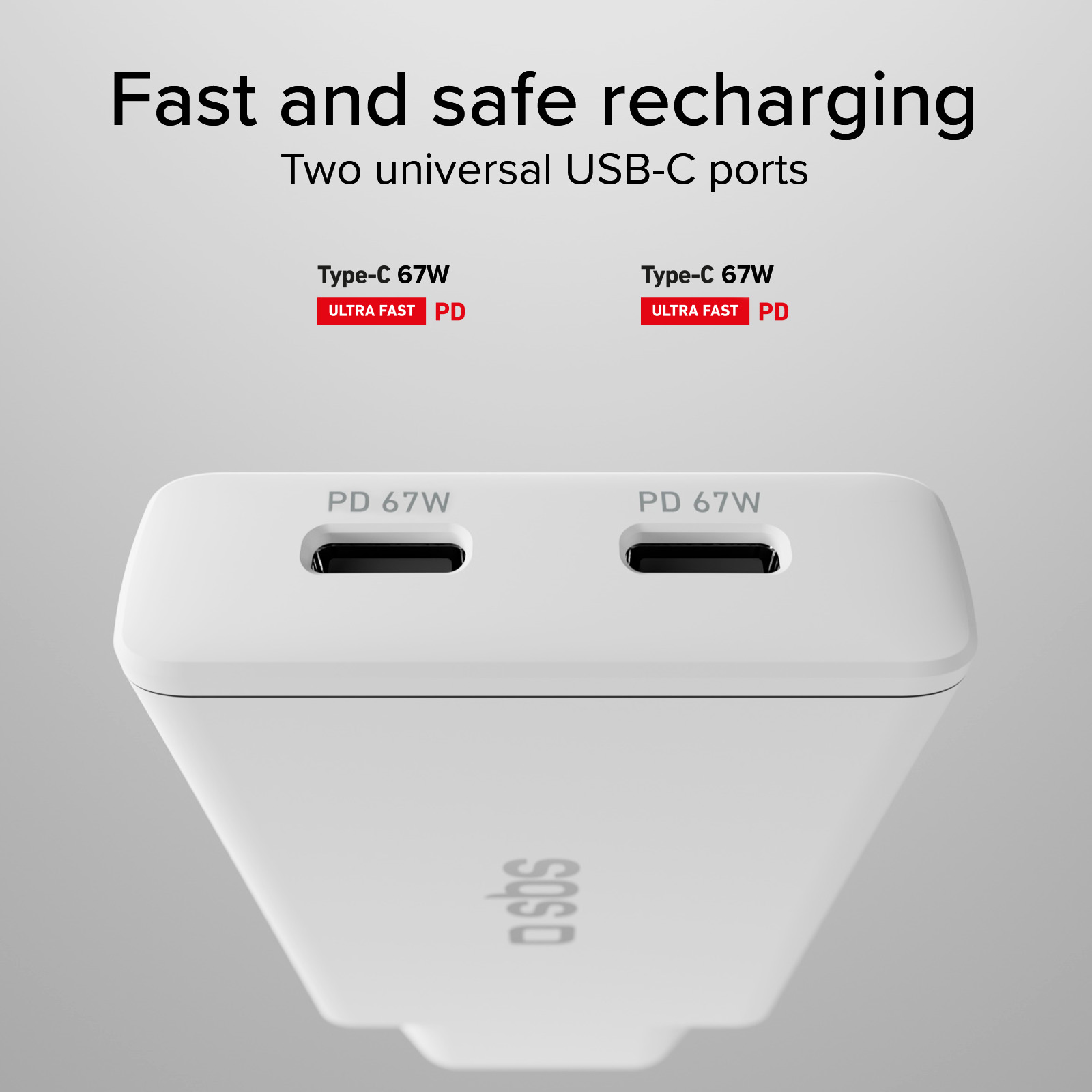 Fast and safe recharging
Two universal USB-C ports

Type-C 67W
ULTRA FAST PD

Type-C 67W
ULTRA FAST PD

PD 67W

PD 67W

sbs