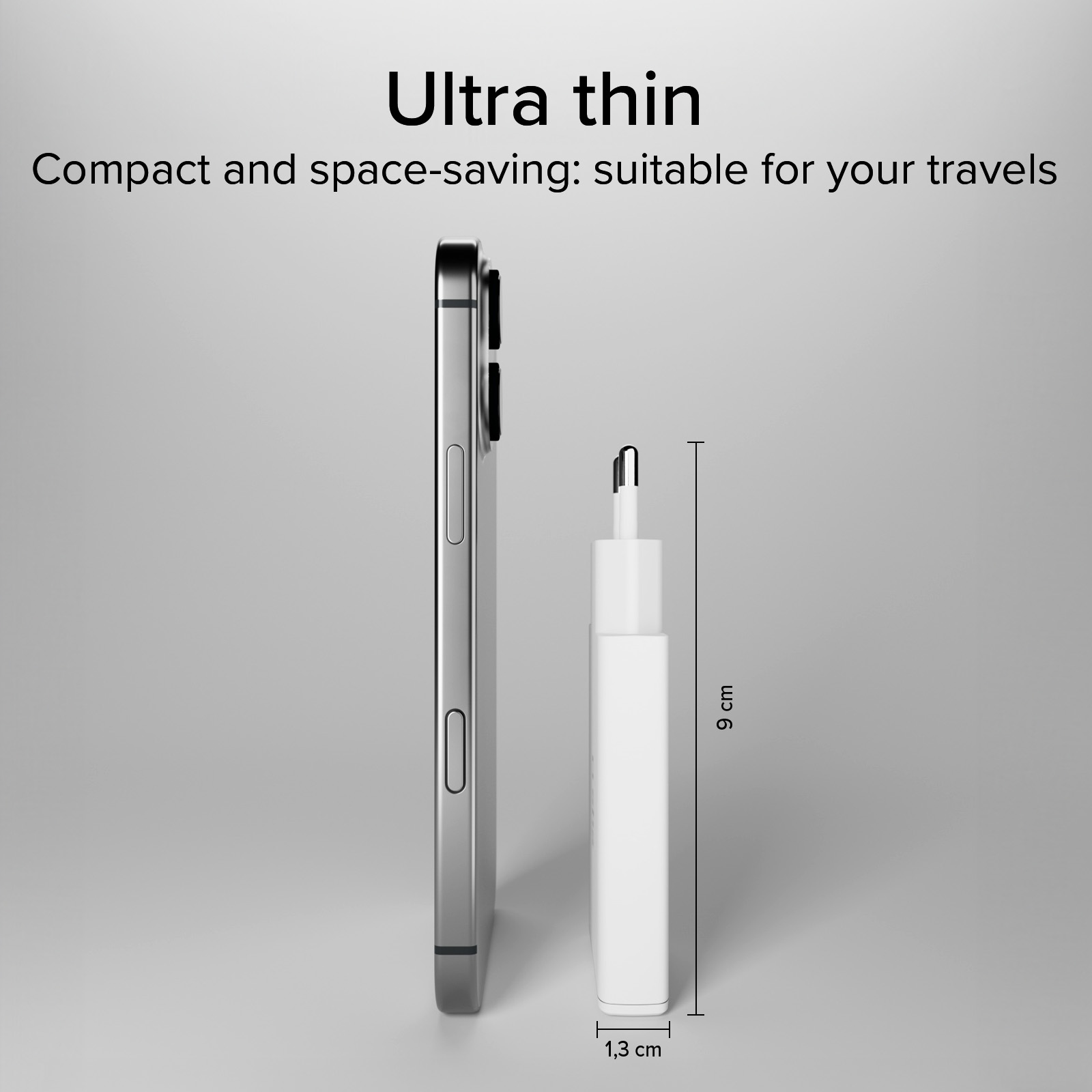 Ultra thin

Compact and space-saving: suitable for your travels

9 cm

1,3 cm