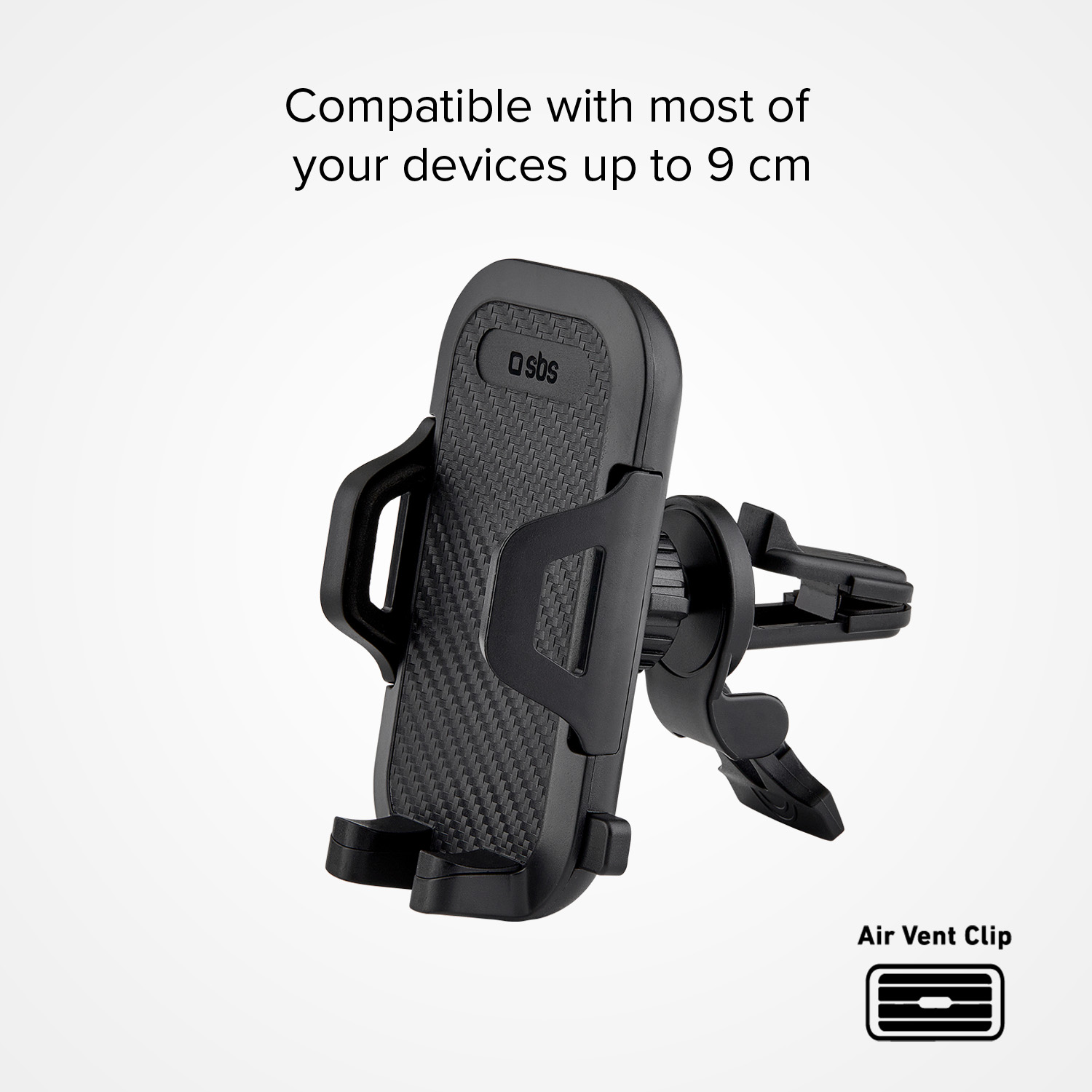 Compatible with most of your devices up to 9 cm

sbs

Air Vent Clip