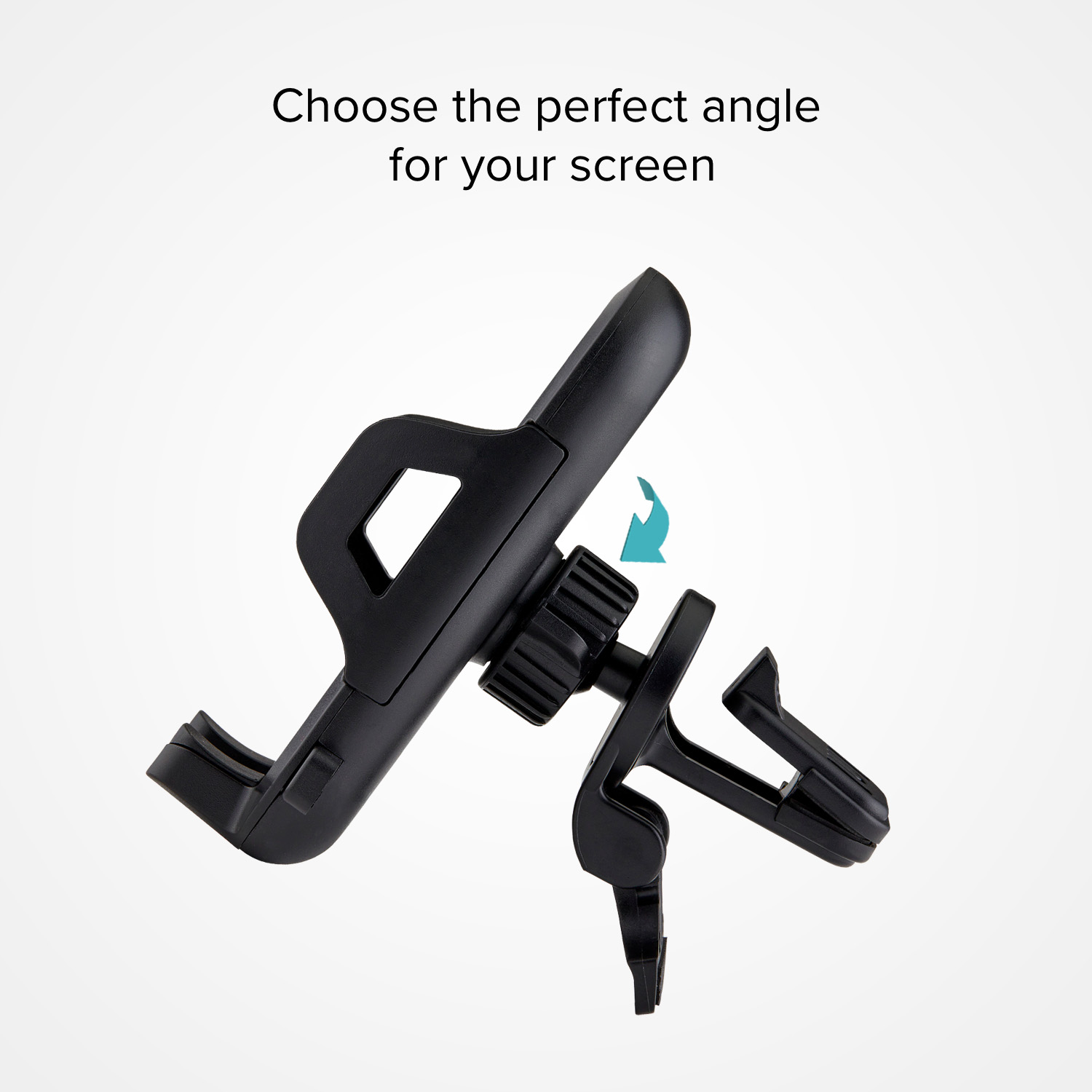 Choose the perfect angle
for your screen