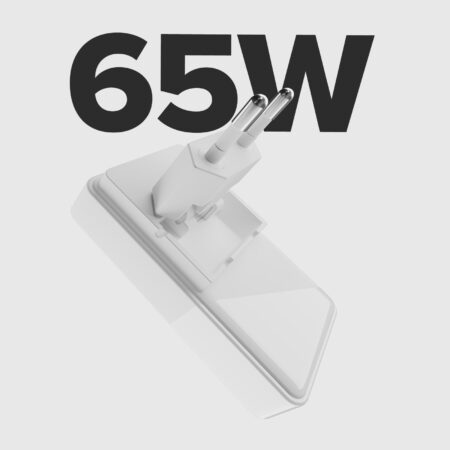 65W