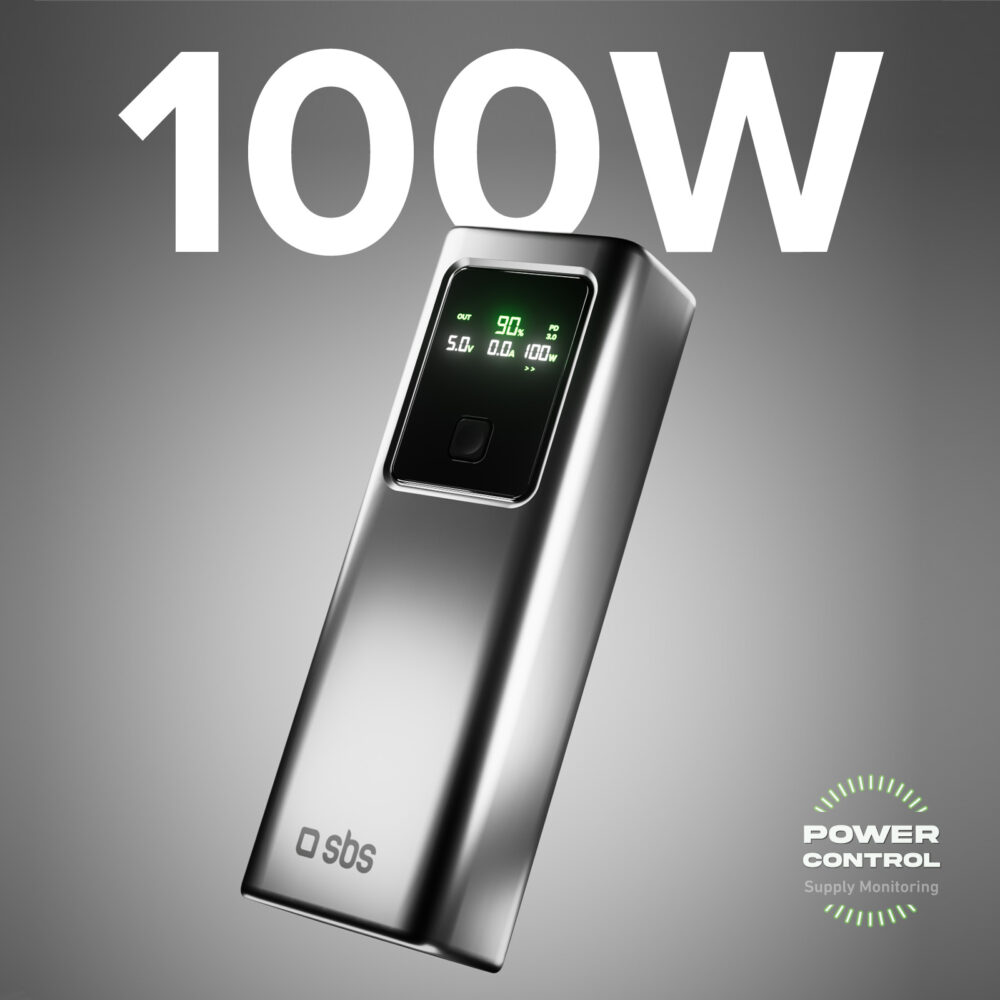 100W

OUT
90%
PD 3.0
5.0V
0.0A
100W
>>

sbs

POWER
CONTROL
Supply Monitoring