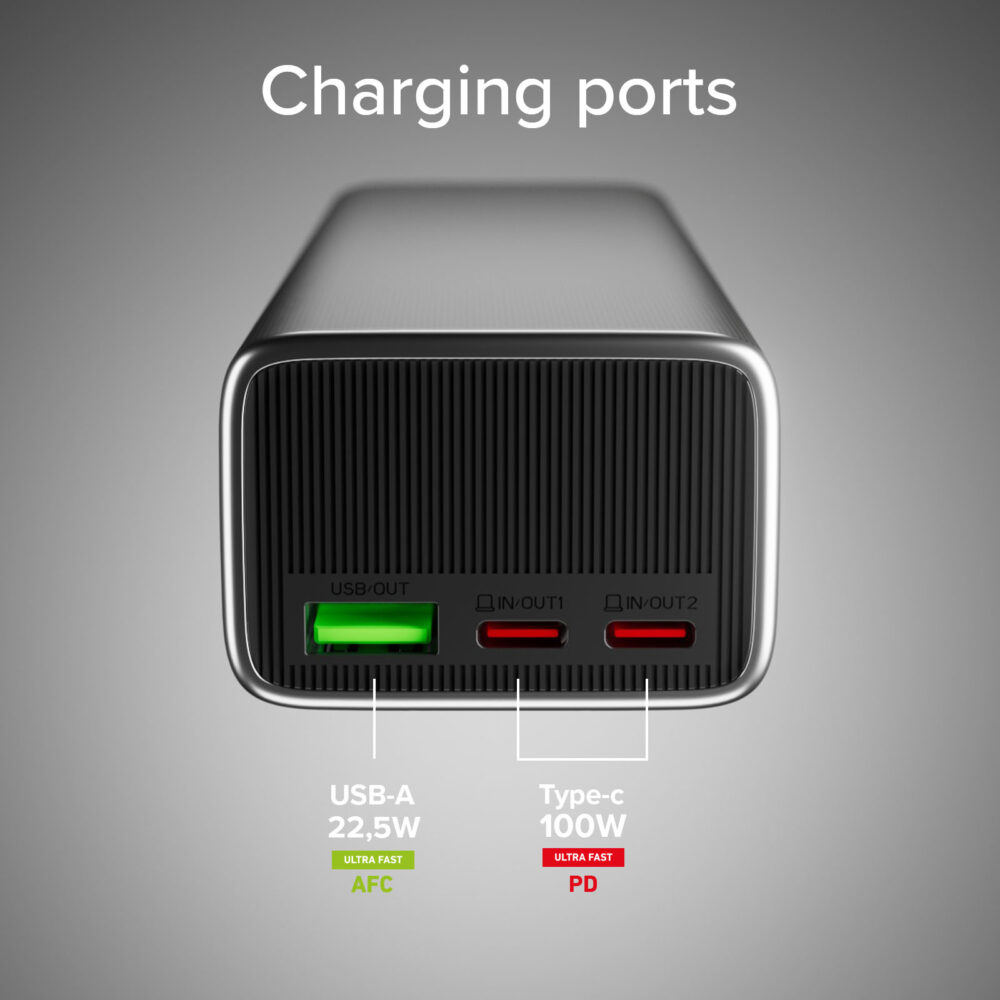 Charging ports

USB/OUT

IN/OUT1

IN/OUT2

USB-A
22,5W
ULTRA FAST
AFC

Type-c
100W
ULTRA FAST
PD