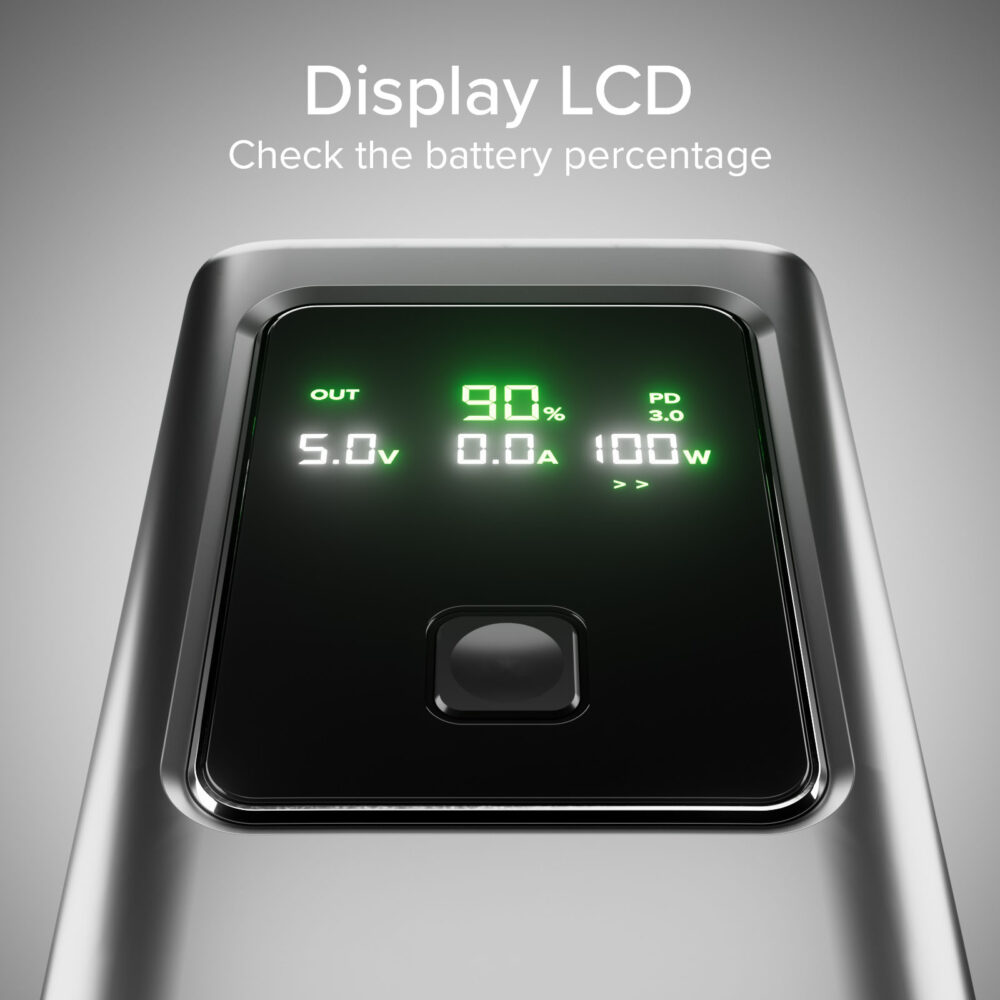 Display LCD
Check the battery percentage

OUT
90%
PD
3.0
5.0V 0.0A 100W
> >