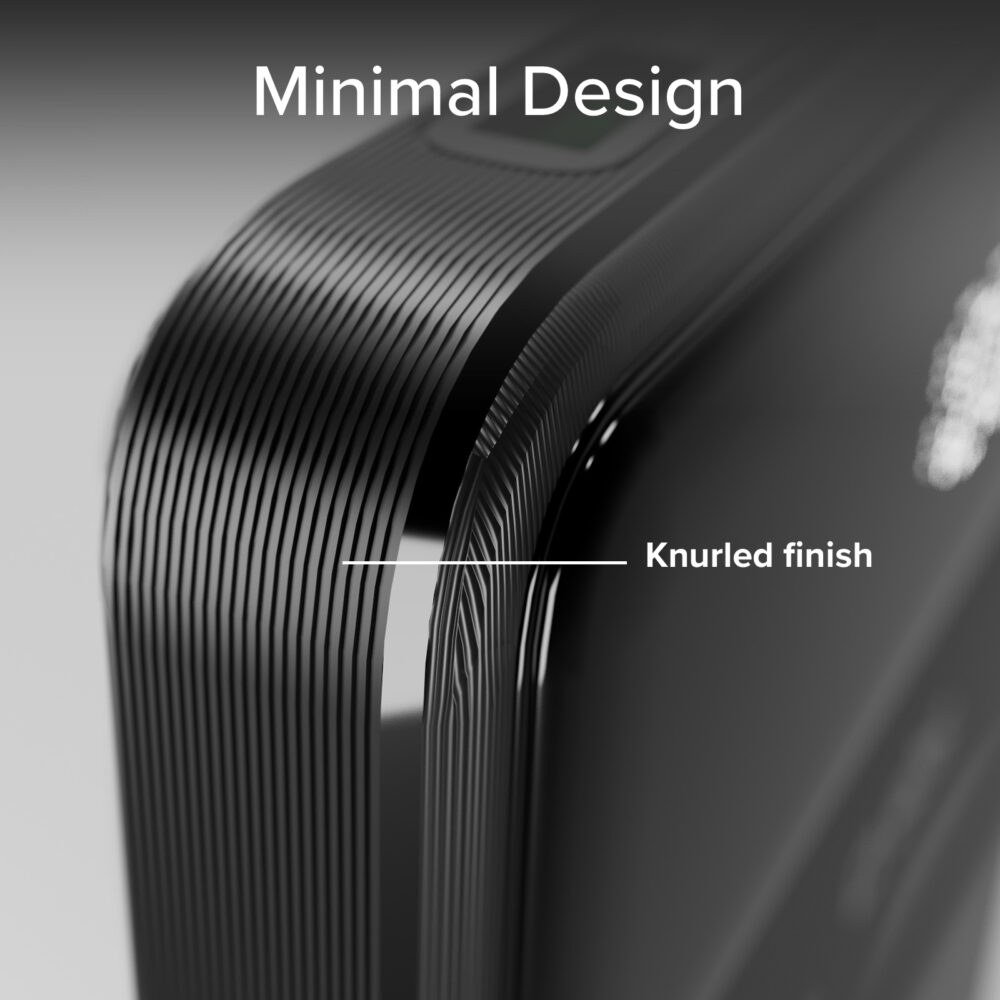 Minimal Design

Knurled finish