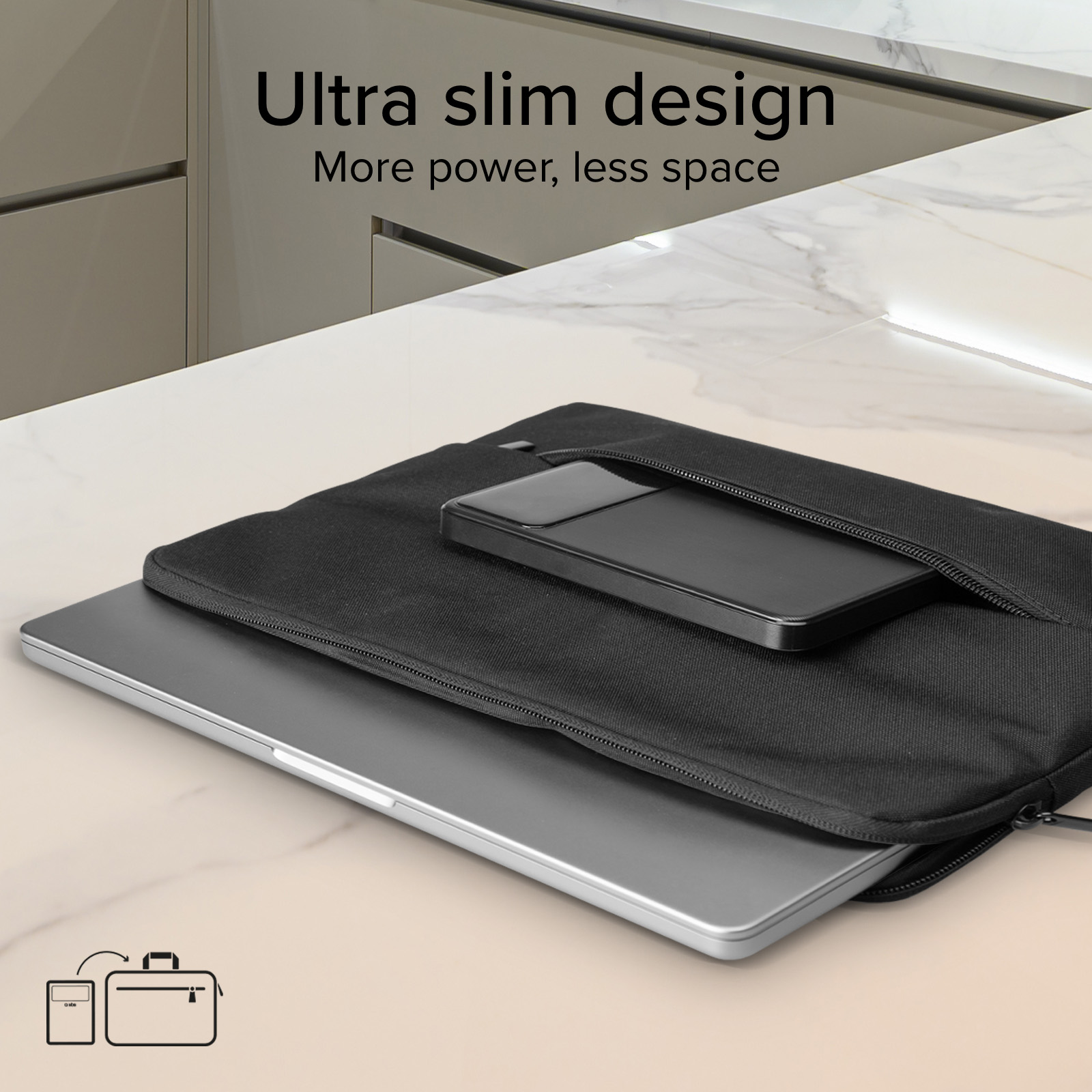 Ultra slim design
More power, less space